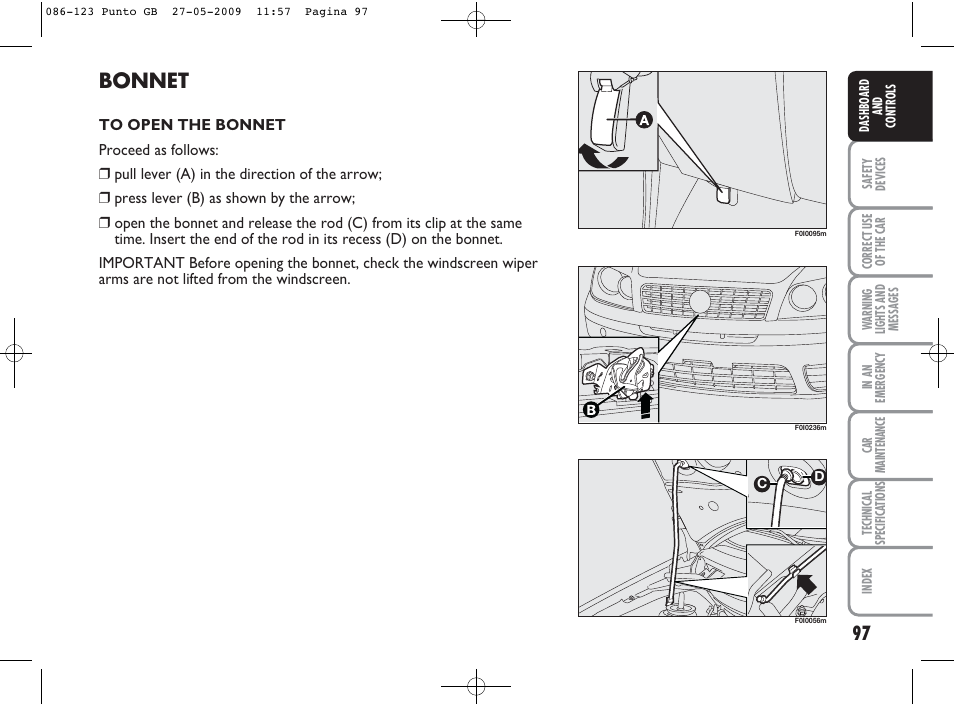 086-123 Punto GB 27-05-2009 11:57 Pagina 97

BONNET

TO OPEN THE BONNET

Proceed as follows:

❒ pull lever (A) in the direction of the arrow;

❒ press lever (B) as shown by the arrow;

❒ open the bonnet and release the rod (C) from its clip at the same time. Insert the end of the rod in its recess (D) on the bonnet.

IMPORTANT Before opening the bonnet, check the windscreen wiper arms are not lifted from the windscreen.

A

F0I0095m

B

F0I0236m

C

D

F0I0056m

DASHBOARD AND CONTROLS

SAFETY DEVICES

CORRECT USE OF THE CAR

WARNING LIGHTS AND MESSAGES

IN AN EMERGENCY

CAR MAINTENANCE

TECHNICAL SPECIFICATIONS

INDEX

97