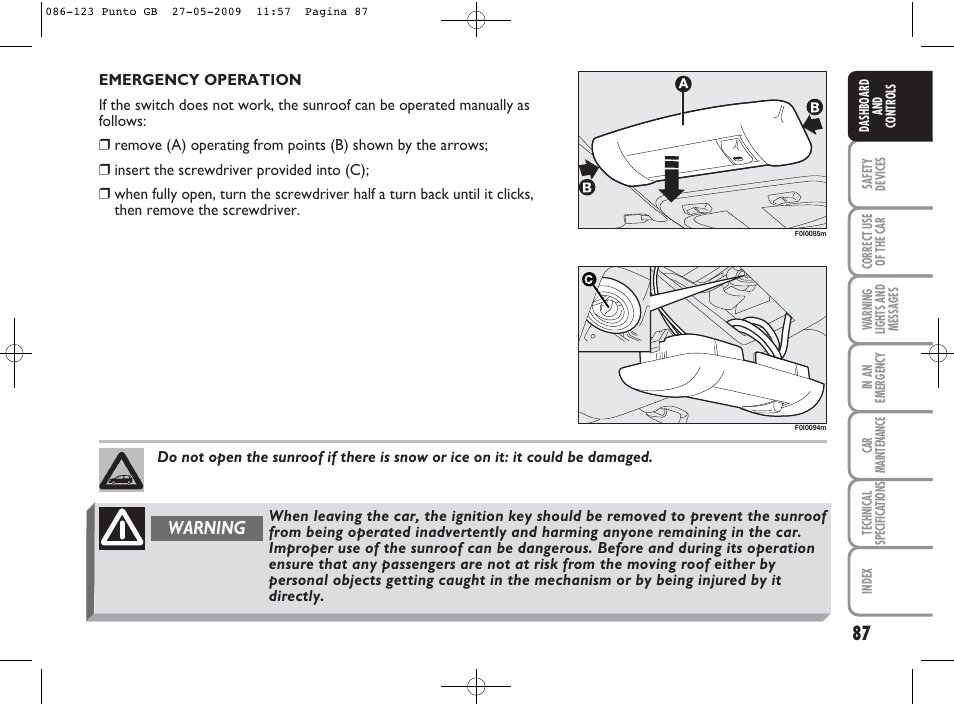 086-123 Punto GB 27-05-2009 11:57 Pagina 87

EMERGENCY OPERATION

If the switch does not work, the sunroof can be operated manually as follows:

❒ remove (A) operating from points (B) shown by the arrows;

❒ insert the screwdriver provided into (C);

❒ when fully open, turn the screwdriver half a turn back until it clicks, then remove the screwdriver.

A
B
B
F0I0085m

C
F0I0094m

Do not open the sunroof if there is snow or ice on it: it could be damaged.

WARNING

When leaving the car, the ignition key should be removed to prevent the sunroof from being operated inadvertently and harming anyone remaining in the car. Improper use of the sunroof can be dangerous. Before and during its operation ensure that any passengers are not at risk from the moving roof either by personal objects getting caught in the mechanism or by being injured by it directly.

DASHBOARD AND CONTROLS

SAFETY DEVICES

CORRECT USE OF THE CAR

WARNING LIGHTS AND MESSAGES

IN AN EMERGENCY

CAR MAINTENANCE

TECHNICAL SPECIFICATIONS

INDEX

87