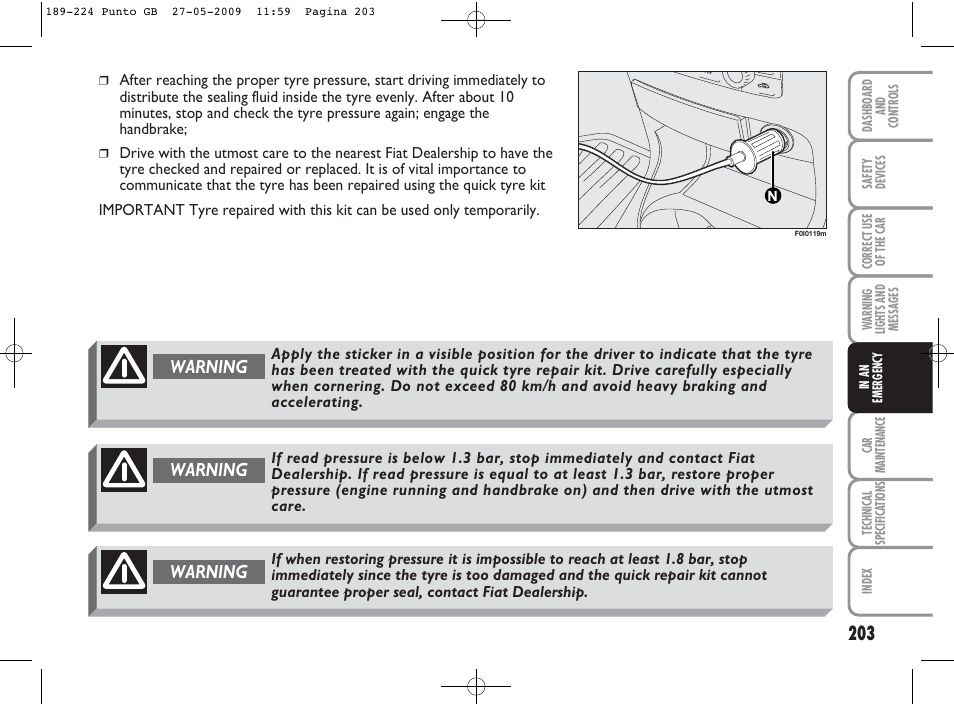 189-224 Punto GB 27-05-2009 11:59 Pagina 203

❒ After reaching the proper tyre pressure, start driving immediately to distribute the sealing fluid inside the tyre evenly. After about 10 minutes, stop and check the tyre pressure again; engage the handbrake;

❒ Drive with the utmost care to the nearest Fiat Dealership to have the tyre checked and repaired or replaced. It is of vital importance to communicate that the tyre has been repaired using the quick tyre kit

IMPORTANT Tyre repaired with this kit can be used only temporarily.

N

F0I0119m

WARNING Apply the sticker in a visible position for the driver to indicate that the tyre has been treated with the quick tyre repair kit. Drive carefully especially when cornering. Do not exceed 80 km/h and avoid heavy braking and accelerating.

WARNING If read pressure is below 1.3 bar, stop immediately and contact Fiat Dealership. If read pressure is equal to at least 1.3 bar, restore proper pressure (engine running and handbrake on) and then drive with the utmost care.

WARNING If when restoring pressure it is impossible to reach at least 1.8 bar, stop immediately since the tyre is too damaged and the quick repair kit cannot guarantee proper seal, contact Fiat Dealership.

DASHBOARD AND CONTROLS

SAFETY DEVICES

CORRECT USE OF THE CAR

WARNING LIGHTS AND MESSAGES

IN AN EMERGENCY

CAR MAINTENANCE

TECHNICAL SPECIFICATIONS

INDEX

203