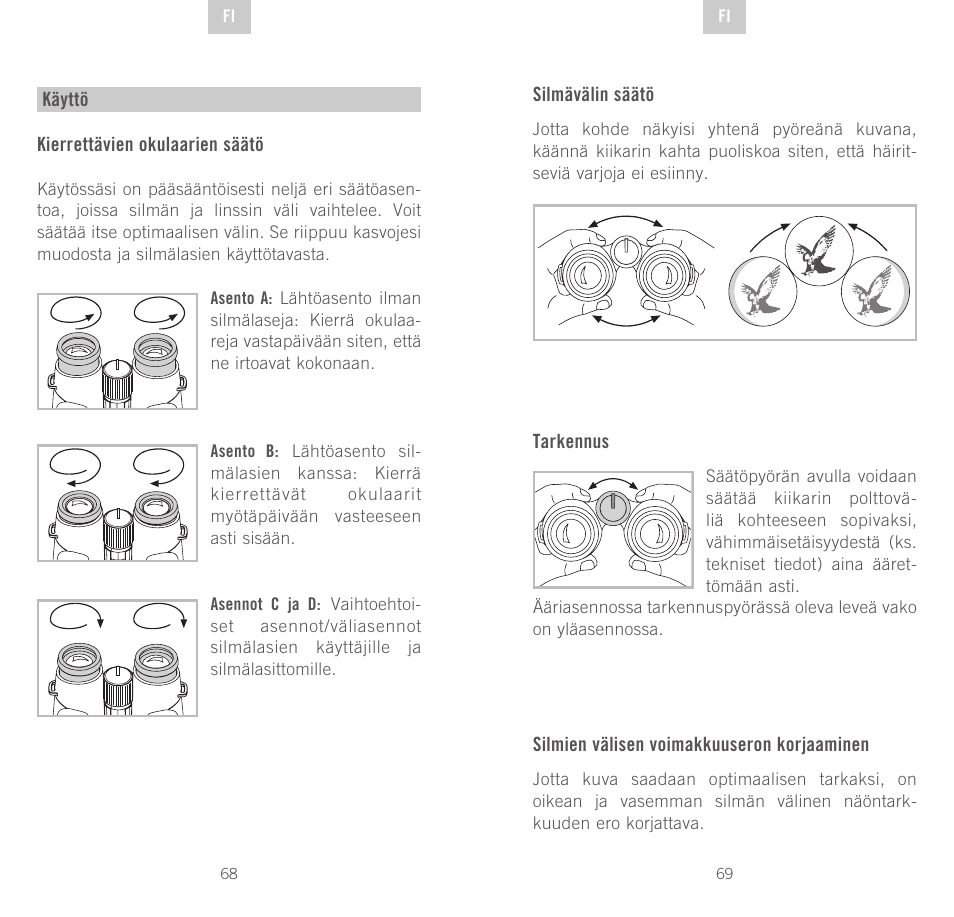 FI

Käyttö

Kierrettävien okulaarien säätö

Käytössäsi on pääsääntöisesti neljä eri säätöasentoa, joissa silmän ja linssin väli vaihtelee. Voit säätää itse optimaalisen välin. Se riippuu kasvojesi muodosta ja silmälasien käyttötavasta.

Asento A: Lähtöasento ilman silmälaseja: Kierrä okulaareja vastapäivään siten, että ne irtoavat kokonaan.

Asento B: Lähtöasento silmälasien kanssa: Kierrä kierrettävät okulaarit myötäpäivään vasteeseen asti sisään.

Asennot C ja D: Vaihtoehtoiset asennot/väliasennot silmälasien käyttäjille ja silmälasittomille.

68

FI

Silmävälin säätö

Jotta kohde näkyisi yhtenä pyöreänä kuvana, käännä kiikarin kahta puoliskoa siten, että häiritseviä varjoja ei esiinny.

Tarkennus

Säätöpyörän avulla voidaan säätää kiikarin polttoväliä kohteeseen sopivaksi, vähimmäisetäisyydestä (ks. tekniset tiedot) aina äärettömään asti.
Ääriasennossa tarkennuspyörässä oleva leveä vako on yläasennossa.

Silmien välisen voimakkuuseron korjaaminen

Jotta kuva saadaan optimaalisen tarkaksi, on oikean ja vasemman silmän välinen näöntarkkuuden ero korjattava.

69