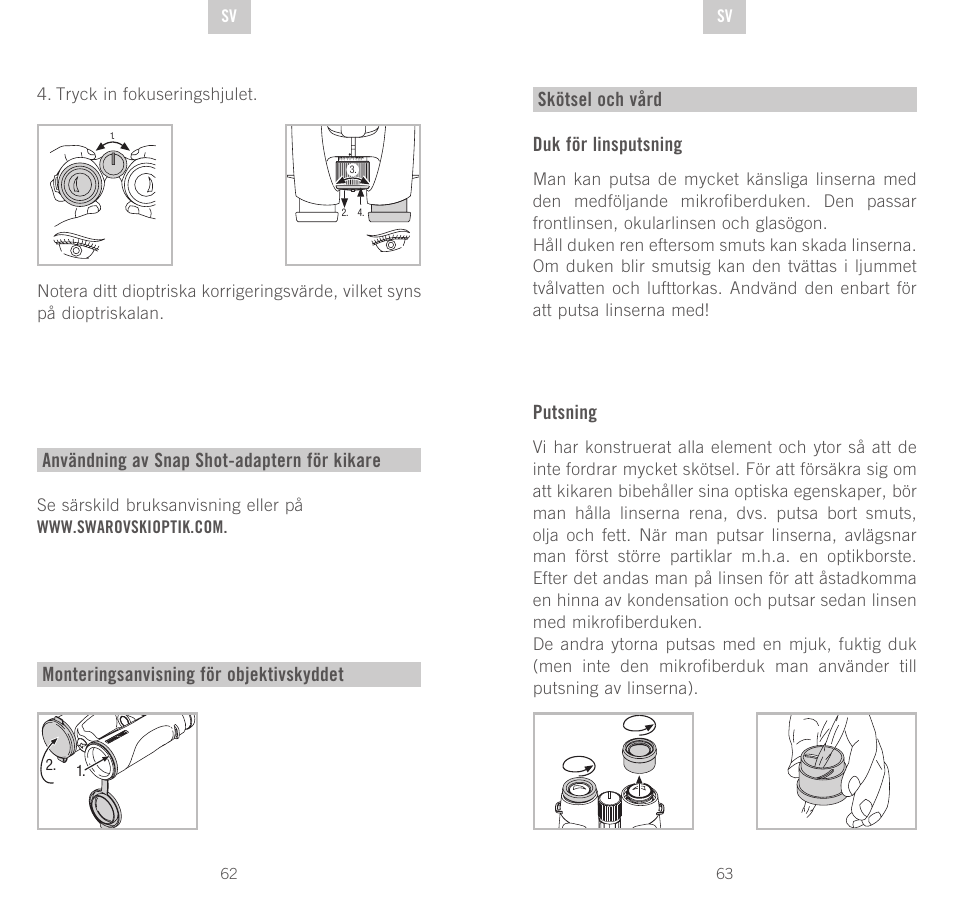 SV

4. Tryck in fokuseringshjulet.

1.

3.

2. 4.

Notera ditt dioptriska korrigeringsvärde, vilket syns på dioptriskalan.

Användning av Snap Shot-adaptern för kikare

Se särskild bruksanvisning eller på WWW.SWAROVSKIOPTIK.COM.

Monteringsanvisning för objektivskyddet

2. 1.

62

SV

Skötsel och vård

Duk för linsputsning

Man kan putsa de mycket känsliga linserna med den medföljande mikrofiberduken. Den passar frontlinsen, okularlinsen och glasögon.
Håll duken ren eftersom smuts kan skada linserna. Om duken blir smutsig kan den tvättas i ljummet tvålvatten och lufttorkas. Andvänd den enbart för att putsa linserna med!

Putsning

Vi har konstruerat alla element och ytor så att de inte fordrar mycket skötsel. För att försäkra sig om att kikaren bibehåller sina optiska egenskaper, bör man hålla linserna rena, dvs. putsa bort smuts, olja och fett. När man putsar linserna, avlägsnar man först större partiklar m.h.a. en optikborste. Efter det andas man på linsen för att åstadkomma en hinna av kondensation och putsar sedan linsen med mikrofiberduken.
De andra ytorna putsas med en mjuk, fuktig duk (men inte den mikrofiberduk man använder till putsning av linserna).

63