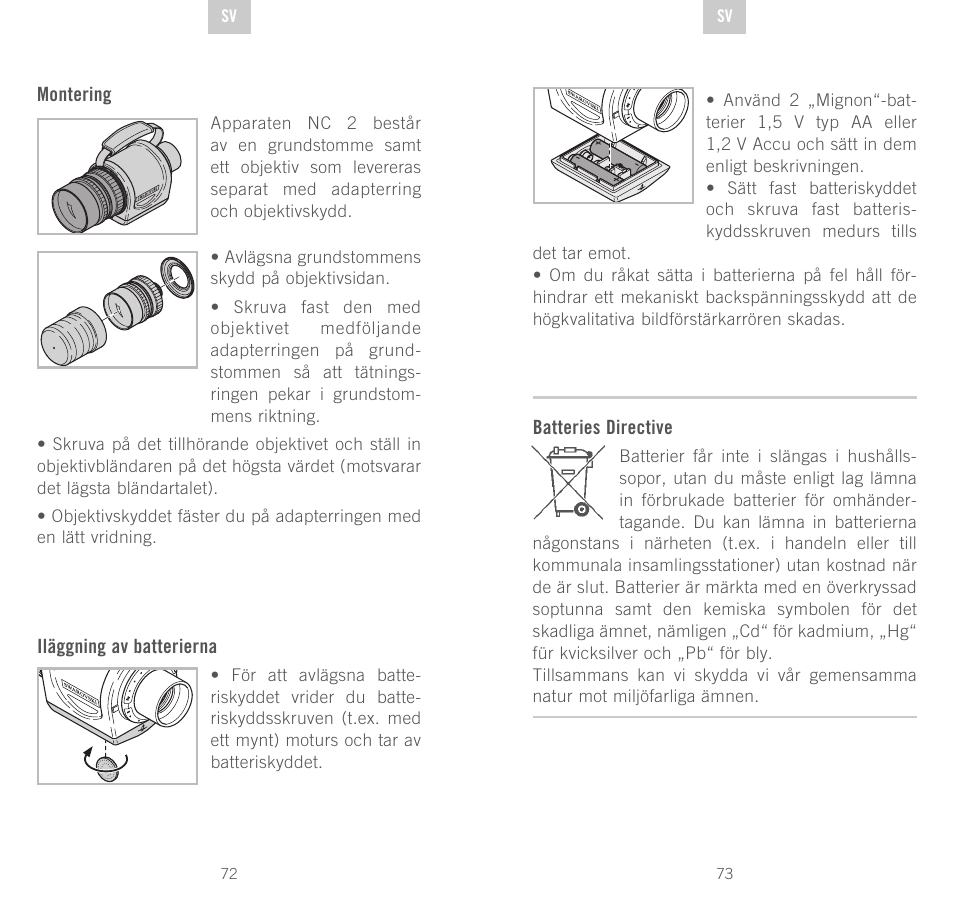 SV

Montering

Apparaten NC 2 består av en grundstomme samt ett objektiv som levereras separat med adapterring och objektivskydd.

• Avlägsna grundstommens skydd på objektivsidan.

• Skruva fast den med objektivet medföljande adapterringen på grundstommen så att tätningsringen pekar i grundstommens riktning.

• Skruva på det tillhörande objektivet och ställ in objektivbländaren på det högsta värdet (motsvarar det lägsta bländartalet).

• Objektivskyddet fäster du på adapterringen med en lätt vridning.

Iläggning av batterierna

• För att avlägsna batteriskyddet vrider du batteriskyddsskruven (t.ex. med ett mynt) moturs och tar av batteriskyddet.

72

SV

• Använd 2 „Mignon“-batterier 1,5 V typ AA eller 1,2 V Accu och sätt in dem enligt beskrivningen.
• Sätt fast batteriskyddet och skruva fast batteriskyddsskruven medurs tills det tar emot.
• Om du råkat sätta i batterierna på fel håll förhindrar ett mekaniskt backspänningsskydd att de högkvalitativa bildförstärkarrören skadas.

Batteries Directive

Batterier får inte i slängas i hushållssopor, utan du måste enligt lag lämna in förbrukade batterier för omhändertagande. Du kan lämna in batterierna någonstans i närheten (t.ex. i handeln eller till kommunala insamlingsstationer) utan kostnad när de är slut. Batterier är märkta med en överkryssad soptunna samt den kemiska symbolen för det skadliga ämnet, nämligen „Cd“ för kadmium, „Hg“ für kvicksilver och „Pb“ för bly.
Tillsammans kan vi skydda vi vår gemensamma natur mot miljöfarliga ämnen.

73