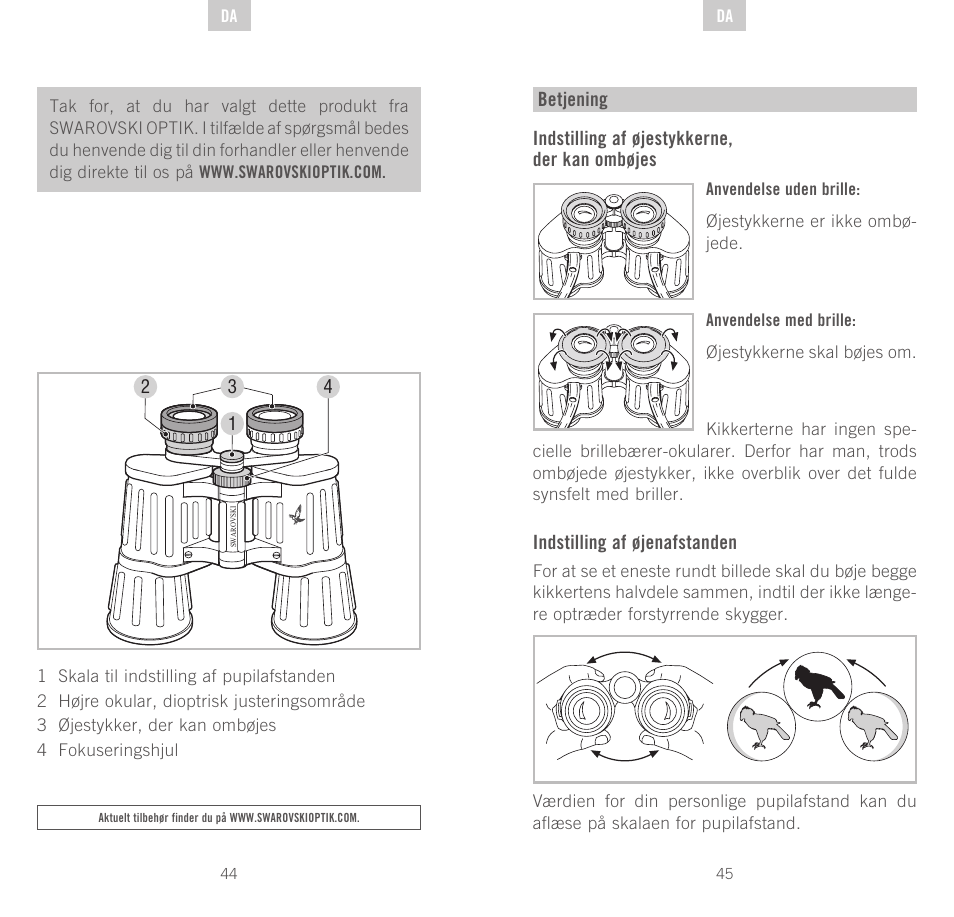 DA

Tak for, at du har valgt dette produkt fra SWAROVSKI OPTIK. I tilfælde af spørgsmål bedes du henvende dig til din forhandler eller henvende dig direkte til os på WWW.SWAROVSKIOPTIK.COM.

2
3
4
1
SWAROVSKI

1 Skala til indstilling af pupilafstanden
2 Højre okular, dioptrisk justeringsområde
3 Øjestykker, der kan ombøjes
4 Fokuseringshjul

Aktuelt tilbehør finder du på WWW.SWAROVSKIOPTIK.COM.

44

DA

Betjening

Indstilling af øjestykkerne, der kan ombøjes

Anvendelse uden brille:

Øjestykkerne er ikke ombøjede.

Anvendelse med brille:

Øjestykkerne skal bøjes om.

Kikkerterne har ingen specielle brillebærer-okularer. Derfor har man, trods ombøjede øjestykker, ikke overblik over det fulde synsfelt med briller.

Indstilling af øjenafstanden

For at se et eneste rundt billede skal du bøje begge kikkertens halvdele sammen, indtil der ikke længere optræder forstyrrende skygger.

Værdien for din personlige pupilafstand kan du aflæse på skalaen for pupilafstand.

45