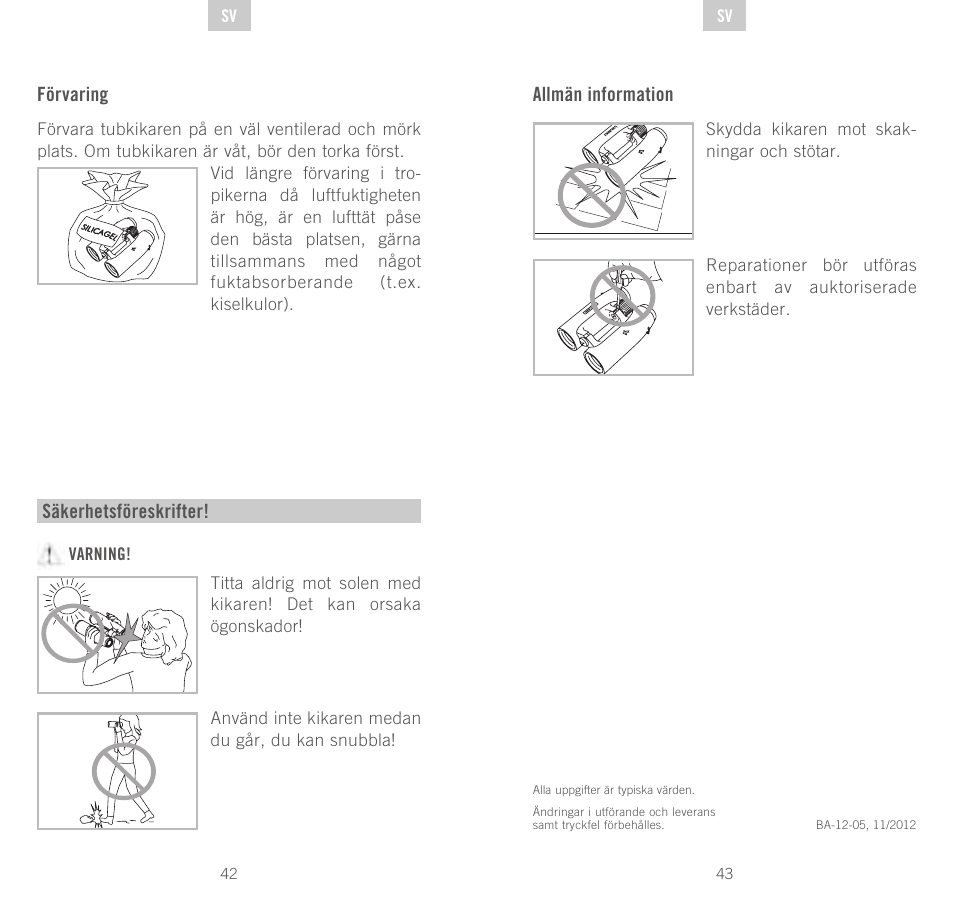 SV

Förvaring

Förvara tubkikaren på en väl ventilerad och mörk plats. Om tubkikaren är våt, bör den torka först.

SILICAGEL

Vid längre förvaring i tropikerna då luftfuktigheten är hög, är en lufttät påse den bästa platsen, gärna tillsammans med något fuktabsorberande (t.ex. kiselkulor).

Säkerhetsföreskrifter!

VARNING!

Titta aldrig mot solen med kikaren! Det kan orsaka ögonskador!

Använd inte kikaren medan du går, du kan snubbla!

42

SV

Allmän information

Skydda kikaren mot skakningar och stötar.

Reparationer bör utföras enbart av auktoriserade verkstäder.

Alla uppgifter är typiska värden.

Ändringar i utförande och leverans samt tryckfel förbehålles.

BA-12-05, 11/2012

43