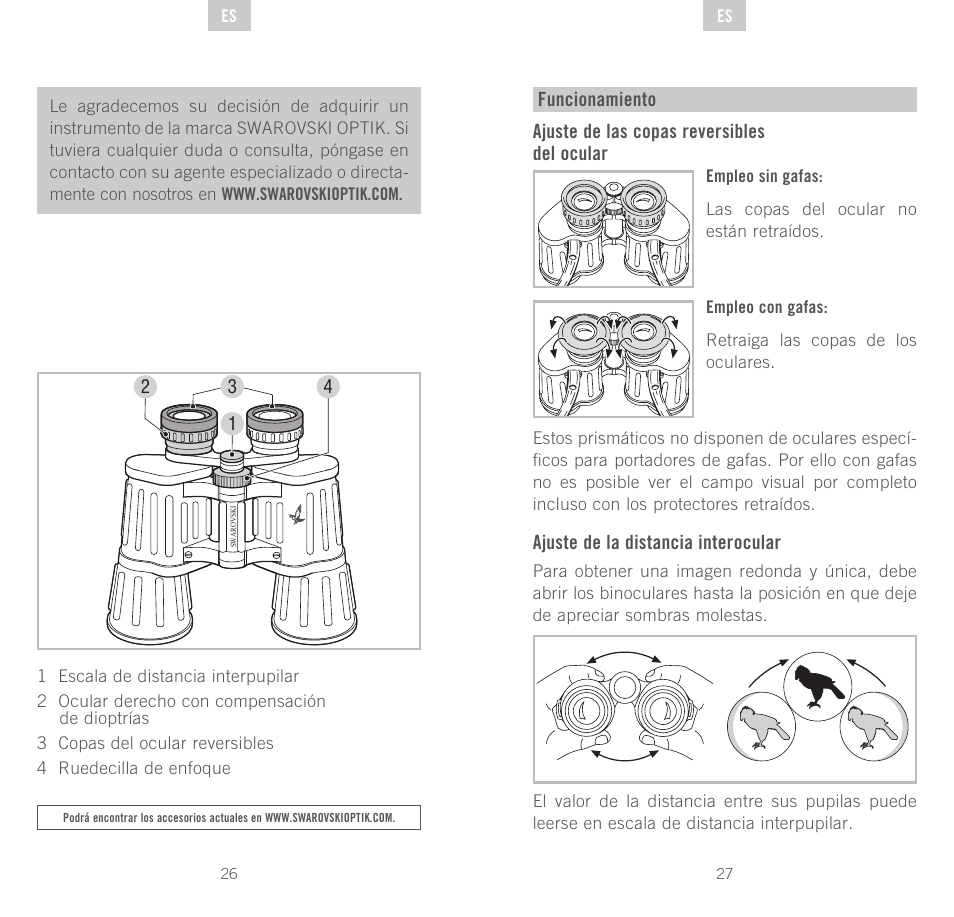 ES

Le agradecemos su decisión de adquirir un instrumento de la marca SWAROVSKI OPTIK. Si tuviera cualquier duda o consulta, póngase en contacto con su agente especializado o directamente con nosotros en WWW.SWAROVSKIOPTIK.COM.

2 3 4
1
SWAROVSKI

1 Escala de distancia interpupilar
2 Ocular derecho con compensación de dioptrías
3 Copas del ocular reversibles
4 Ruedecilla de enfoque

Podrá encontrar los accesorios actuales en WWW.SWAROVSKIOPTIK.COM.

26

ES

Funcionamiento

Ajuste de las copas reversibles del ocular

Empleo sin gafas:

Las copas del ocular no están retraídos.

Empleo con gafas:

Retraiga las copas de los oculares.

Estos prismáticos no disponen de oculares específicos para portadores de gafas. Por ello con gafas no es posible ver el campo visual por completo incluso con los protectores retraídos.

Ajuste de la distancia interocular

Para obtener una imagen redonda y única, debe abrir los binoculares hasta la posición en que deje de apreciar sombras molestas.

El valor de la distancia entre sus pupilas puede leerse en escala de distancia interpupilar.

27