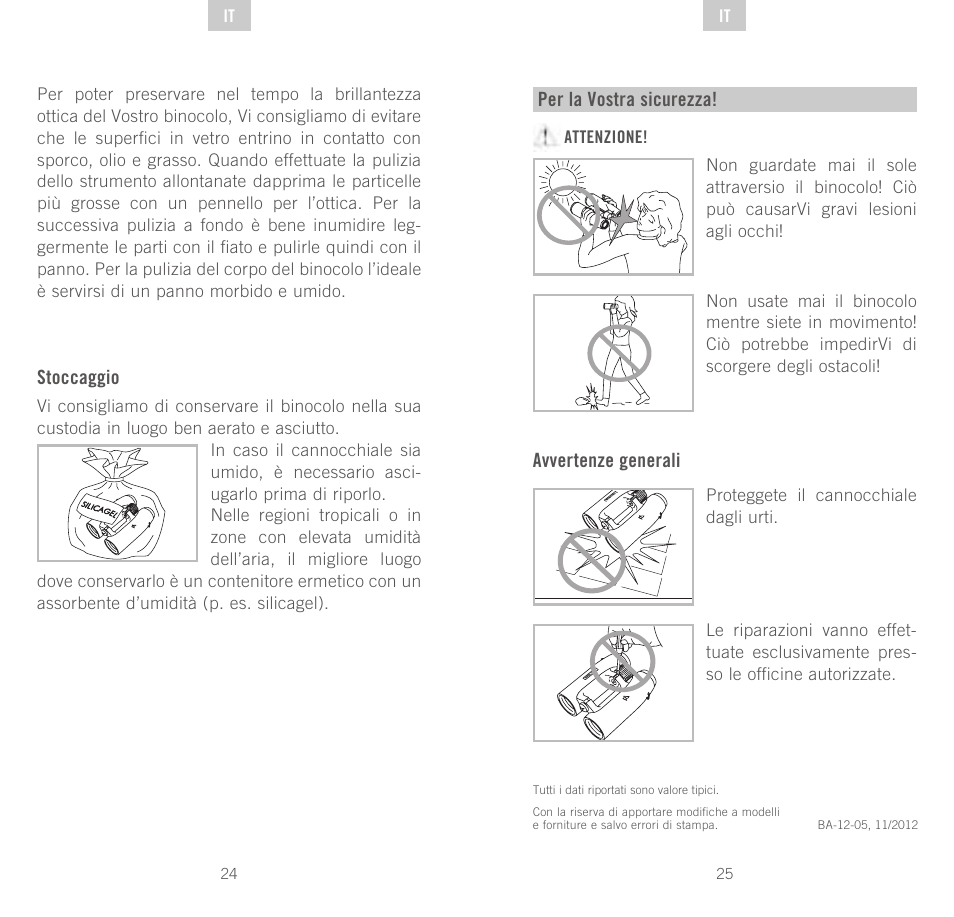 IT

Per poter preservare nel tempo la brillantezza ottica del Vostro binocolo, Vi consigliamo di evitare che le superfici in vetro entrino in contatto con sporco, olio e grasso. Quando effettuate la pulizia dello strumento allontanate dapprima le particelle più grosse con un pennello per l'ottica. Per la successiva pulizia a fondo è bene inumidire leggermente le parti con il fiato e pulirle quindi con il panno. Per la pulizia del corpo del binocolo l'ideale è servirsi di un panno morbido e umido.

Stoccaggio

Vi consigliamo di conservare il binocolo nella sua custodia in luogo ben aerato e asciutto.

SILICAGEL

In caso il cannocchiale sia umido, è necessario asciugarlo prima di riporlo. Nelle regioni tropicali o in zone con elevata umidità dell'aria, il migliore luogo dove conservarlo è un contenitore ermetico con un assorbente d'umidità (p. es. silicagel).

24

IT

Per la Vostra sicurezza!

ATTENZIONE!

Non guardate mai il sole attraversio il binocolo! Ciò può causarVi gravi lesioni agli occhi!

Non usate mai il binocolo mentre siete in movimento! Ciò potrebbe impedirVi di scorgere degli ostacoli!

Avvertenze generali

Proteggete il cannocchiale dagli urti.

Le riparazioni vanno effettuate esclusivamente presso le officine autorizzate.

Tutti i dati riportati sono valore tipici.

Con la riserva di apportare modifiche a modelli e forniture e salvo errori di stampa.

BA-12-05, 11/2012

25