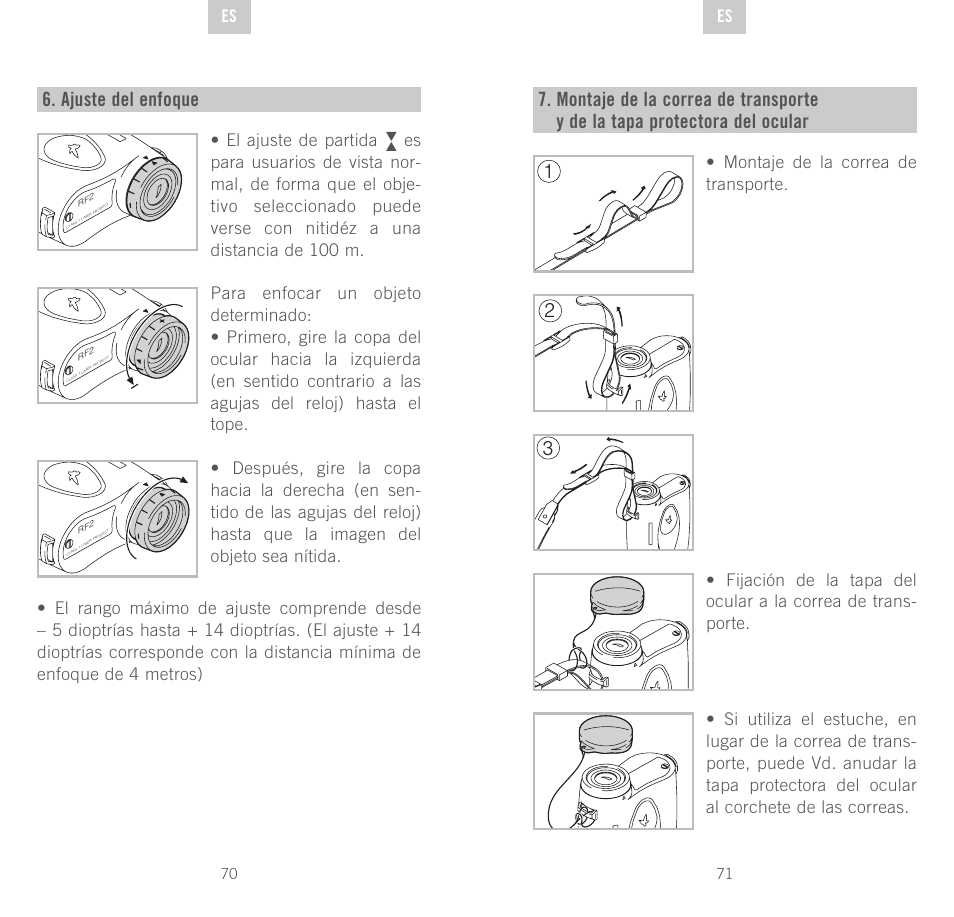 ES

6. Ajuste del enfoque

RF2

• El ajuste de partida ⧗ es para usuarios de vista normal, de forma que el objetivo seleccionado puede verse con nitidéz a una distancia de 100 m.

RF2

Para enfocar un objeto determinado:
• Primero, gire la copa del ocular hacia la izquierda (en sentido contrario a las agujas del reloj) hasta el tope.

RF2

• Después, gire la copa hacia la derecha (en sentido de las agujas del reloj) hasta que la imagen del objeto sea nítida.

• El rango máximo de ajuste comprende desde – 5 dioptrías hasta + 14 dioptrías. (El ajuste + 14 dioptrías corresponde con la distancia mínima de enfoque de 4 metros)

70

ES

7. Montaje de la correa de transporte y de la tapa protectora del ocular

1

• Montaje de la correa de transporte.

2

3

• Fijación de la tapa del ocular a la correa de transporte.

• Si utiliza el estuche, en lugar de la correa de transporte, puede Vd. anudar la tapa protectora del ocular al corchete de las correas.

71