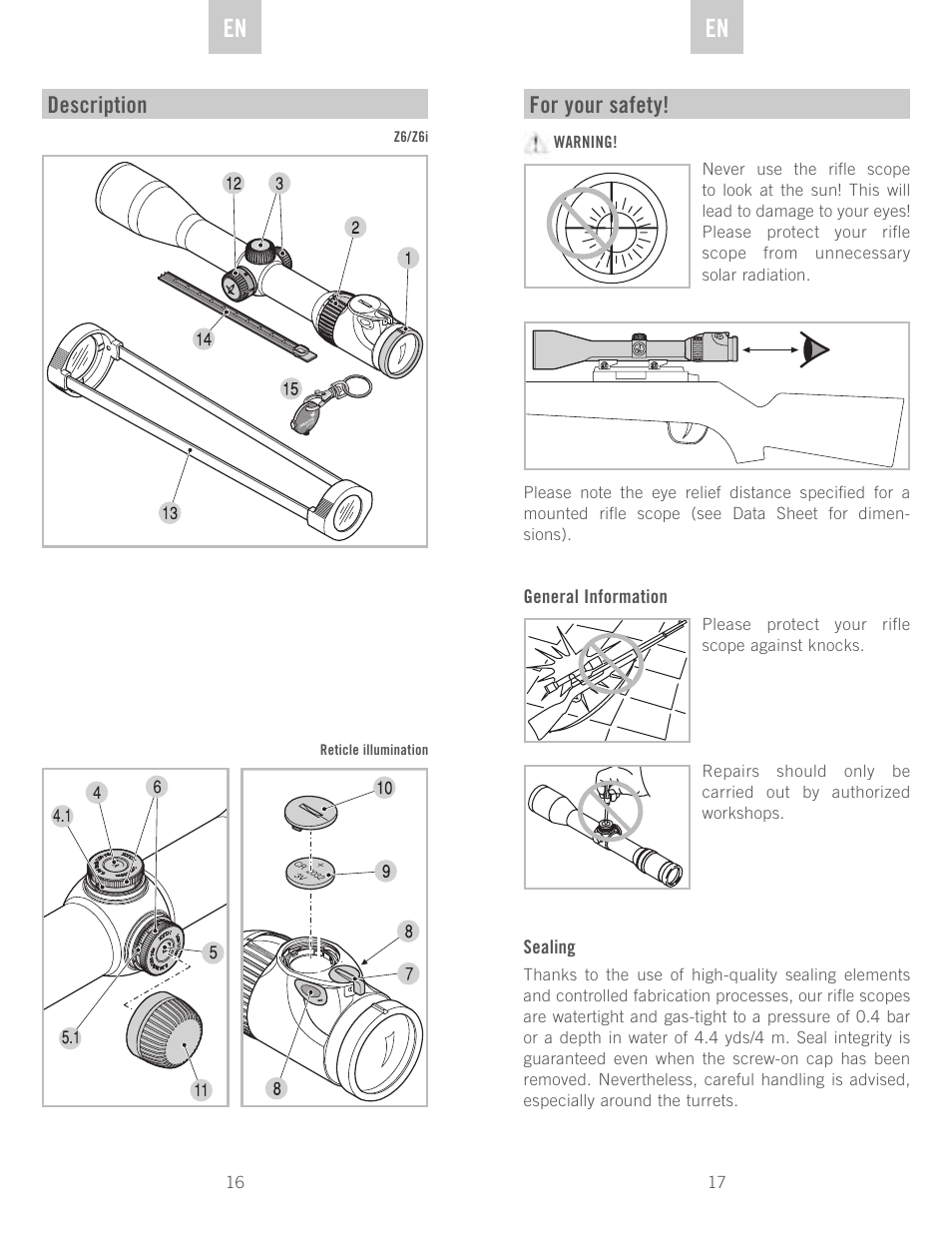 EN

Description

Z6/Z6i

12
3
2
1
14
15
13

Reticle illumination

4
6
4.1
5
5.1
11

10
9
8
7
8

16

EN

For your safety!

WARNING!

Never use the rifle scope to look at the sun! This will lead to damage to your eyes! Please protect your rifle scope from unnecessary solar radiation.

Please note the eye relief distance specified for a mounted rifle scope (see Data Sheet for dimensions).

General Information

Please protect your rifle scope against knocks.

Repairs should only be carried out by authorized workshops.

Sealing

Thanks to the use of high-quality sealing elements and controlled fabrication processes, our rifle scopes are watertight and gas-tight to a pressure of 0.4 bar or a depth in water of 4.4 yds/4 m. Seal integrity is guaranteed even when the screw-on cap has been removed. Nevertheless, careful handling is advised, especially around the turrets.

17