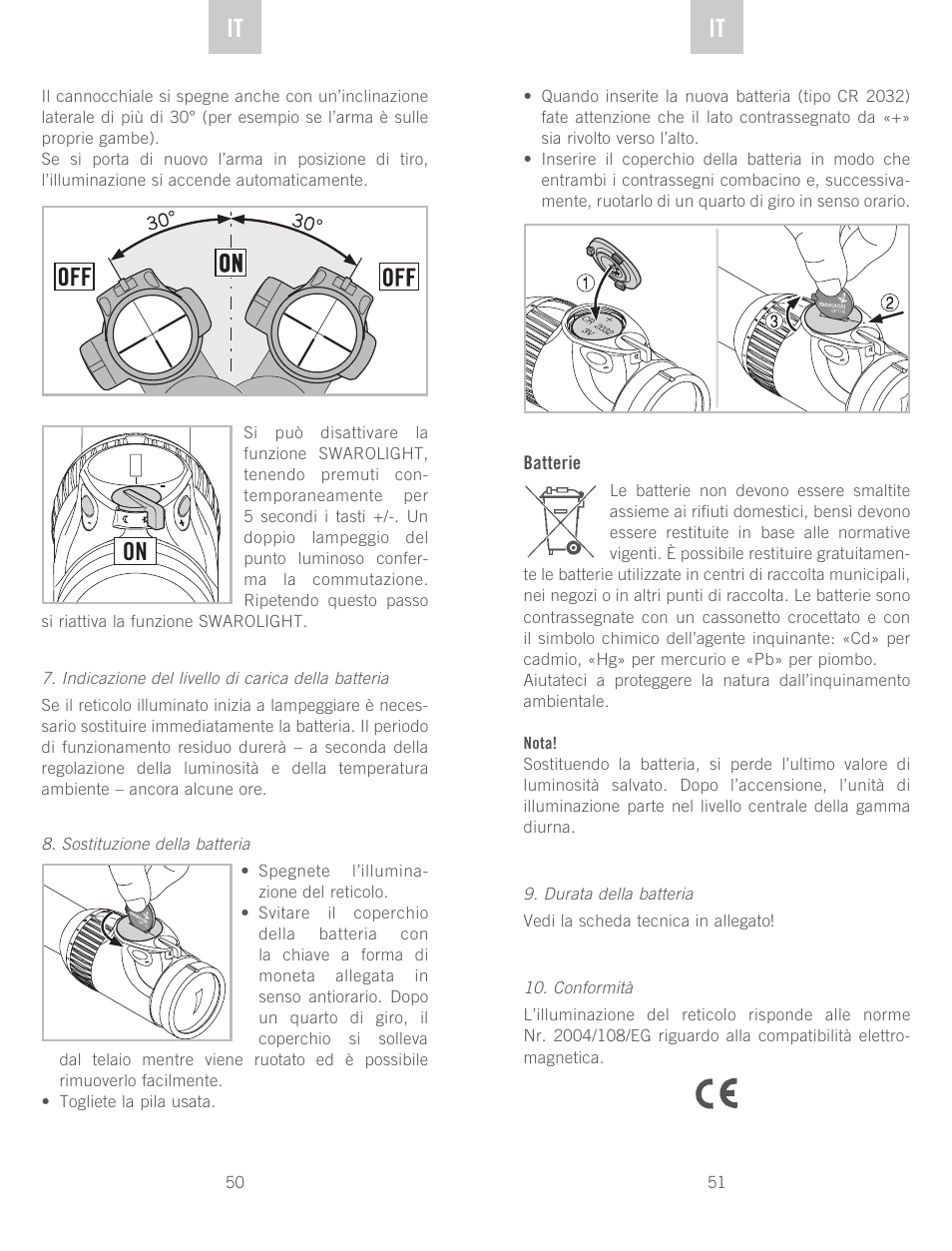 IT

Il cannocchiale si spegne anche con un'inclinazione laterale di più di 30° (per esempio se l'arma è sulle proprie gambe).
Se si porta di nuovo l'arma in posizione di tiro, l'illuminazione si accende automaticamente.

30° 30°
OFF ON OFF

ON

Si può disattivare la funzione SWAROLIGHT, tenendo premuti contemporaneamente per 5 secondi i tasti +/-. Un doppio lampeggio del punto luminoso conferma la commutazione. Ripetendo questo passo si riattiva la funzione SWAROLIGHT.

7. Indicazione del livello di carica della batteria

Se il reticolo illuminato inizia a lampeggiare è necessario sostituire immediatamente la batteria. Il periodo di funzionamento residuo durerà – a seconda della regolazione della luminosità e della temperatura ambiente – ancora alcune ore.

8. Sostituzione della batteria

• Spegnete l'illuminazione del reticolo.
• Svitare il coperchio della batteria con la chiave a forma di moneta allegata in senso antiorario. Dopo un quarto di giro, il coperchio si solleva dal telaio mentre viene ruotato ed è possibile rimuoverlo facilmente.
• Togliete la pila usata.

50

IT

• Quando inserite la nuova batteria (tipo CR 2032) fate attenzione che il lato contrassegnato da «+» sia rivolto verso l'alto.
• Inserire il coperchio della batteria in modo che entrambi i contrassegni combacino e, successivamente, ruotarlo di un quarto di giro in senso orario.

1 2 3

Batterie

Le batterie non devono essere smaltite assieme ai rifiuti domestici, bensì devono essere restituite in base alle normative vigenti. È possibile restituire gratuitamente le batterie utilizzate in centri di raccolta municipali, nei negozi o in altri punti di raccolta. Le batterie sono contrassegnate con un cassonetto crocettato e con il simbolo chimico dell'agente inquinante: «Cd» per cadmio, «Hg» per mercurio e «Pb» per piombo.
Aiutateci a proteggere la natura dall'inquinamento ambientale.

Nota!
Sostituendo la batteria, si perde l'ultimo valore di luminosità salvato. Dopo l'accensione, l'unità di illuminazione parte nel livello centrale della gamma diurna.

9. Durata della batteria

Vedi la scheda tecnica in allegato!

10. Conformità

L'illuminazione del reticolo risponde alle norme Nr. 2004/108/EG riguardo alla compatibilità elettromagnetica.

CE

51