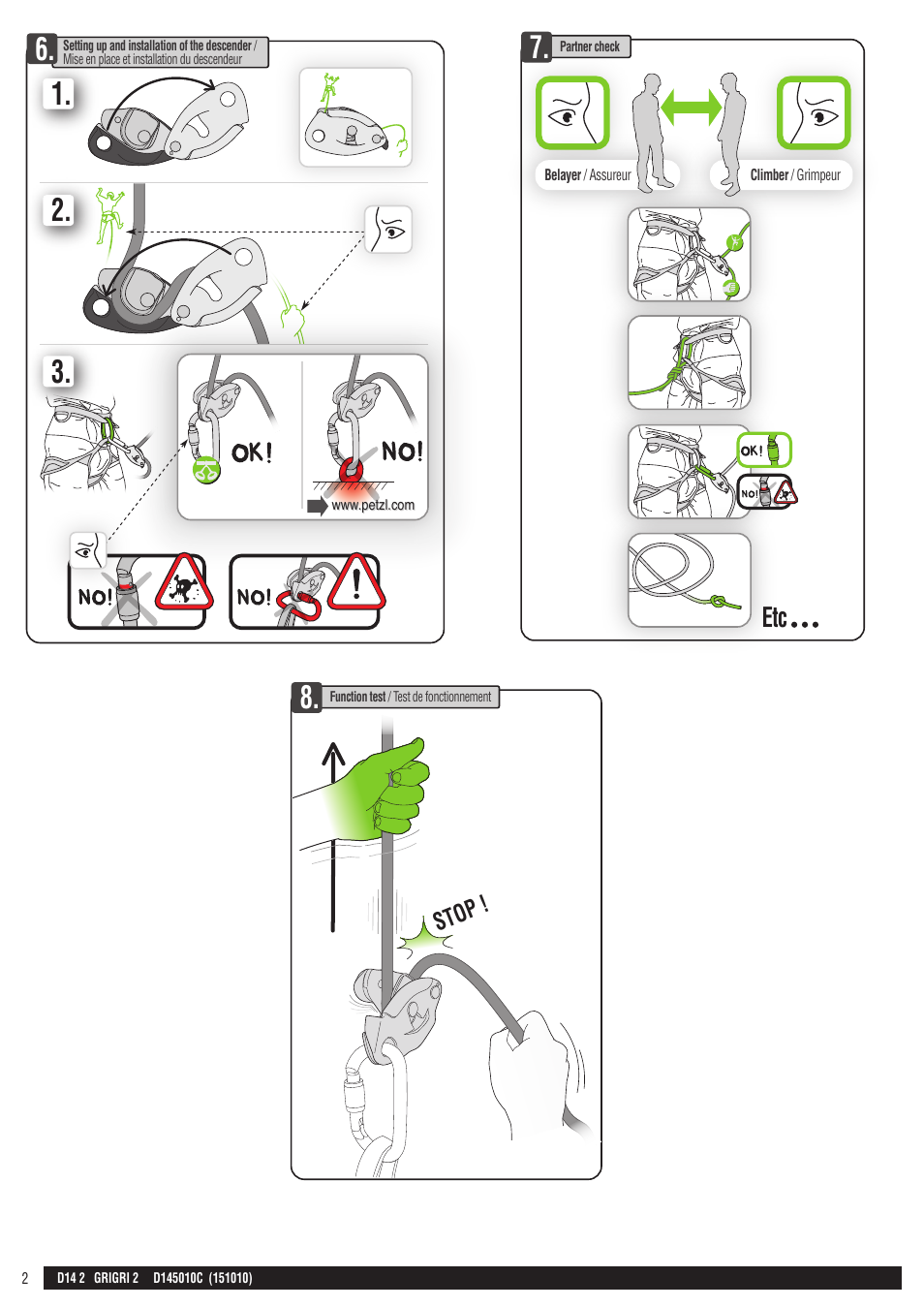 6. Setting up and installation of the descender / Mise en place et installation du descendeur

1.

2.

3.

OK!

NO!

www.petzl.com

NO!

NO!

7. Partner check

Belayer / Assureur

Climber / Grimpeur

OK!

NO!

Etc...

8. Function test / Test de fonctionnement

STOP !

2 D14 2 GRIGRI 2 D145010C (151010)