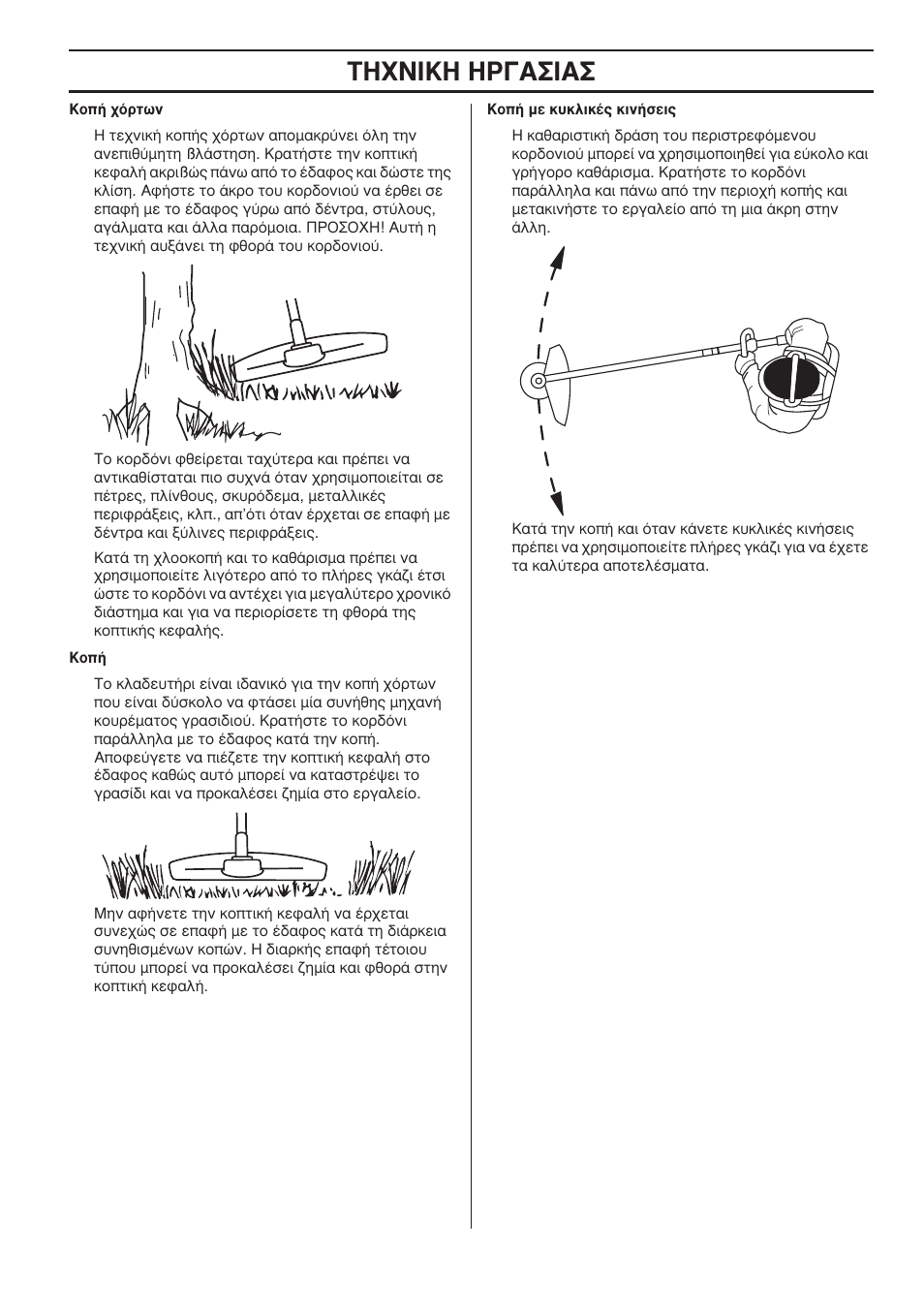 ΤΗΧΝΙΚΗ ΗΡΓΑΣΙΑΣ

Κοπή χόρτων

Η τεχνική κοπής χόρτων απομακρύνει όλη την ανεπιθύμητη βλάστηση. Κρατήστε την κοπτική κεφαλή ακριβώς πάνω από το έδαφος και δώστε της κλίση. Αφήστε το άκρο του κορδονιού να έρθει σε επαφή με το έδαφος γύρω από δέντρα, στύλους, αγάλματα και άλλα παρόμοια. ΠΡΟΣΟΧΗ! Αυτή η τεχνική αυξάνει τη φθορά του κορδονιού.

Το κορδόνι φθείρεται ταχύτερα και πρέπει να αντικαθίσταται πιο συχνά όταν χρησιμοποιείται σε πέτρες, πλίνθους, σκυρόδεμα, μεταλλικές περιφράξεις, κλπ., απ'ότι όταν έρχεται σε επαφή με δέντρα και ξύλινες περιφράξεις.

Κατά τη χλοοκοπή και το καθάρισμα πρέπει να χρησιμοποιείτε λιγότερο από το πλήρες γκάζι έτσι ώστε το κορδόνι να αντέχει για μεγαλύτερο χρονικό διάστημα και για να περιορίσετε τη φθορά της κοπτικής κεφαλής.

Κοπή

Το κλαδευτήρι είναι ιδανικό για την κοπή χόρτων που είναι δύσκολο να φτάσει μία συνήθης μηχανή κουρέματος γρασιδιού. Κρατήστε το κορδόνι παράλληλα με το έδαφος κατά την κοπή. Αποφεύγετε να πιέζετε την κοπτική κεφαλή στο έδαφος καθώς αυτό μπορεί να καταστρέψει το γρασίδι και να προκαλέσει ζημία στο εργαλείο.

Μην αφήνετε την κοπτική κεφαλή να έρχεται συνεχώς σε επαφή με το έδαφος κατά τη διάρκεια συνηθισμένων κοπών. Η διαρκής επαφή τέτοιου τύπου μπορεί να προκαλέσει ζημία και φθορά στην κοπτική κεφαλή.

Κοπή με κυκλικές κινήσεις

Η καθαριστική δράση του περιστρεφόμενου κορδονιού μπορεί να χρησιμοποιηθεί για εύκολο και γρήγορο καθάρισμα. Κρατήστε το κορδόνι παράλληλα και πάνω από την περιοχή κοπής και μετακινήστε το εργαλείο από τη μια άκρη στην άλλη.

Κατά την κοπή και όταν κάνετε κυκλικές κινήσεις πρέπει να χρησιμοποιείτε πλήρες γκάζι για να έχετε τα καλύτερα αποτελέσματα.