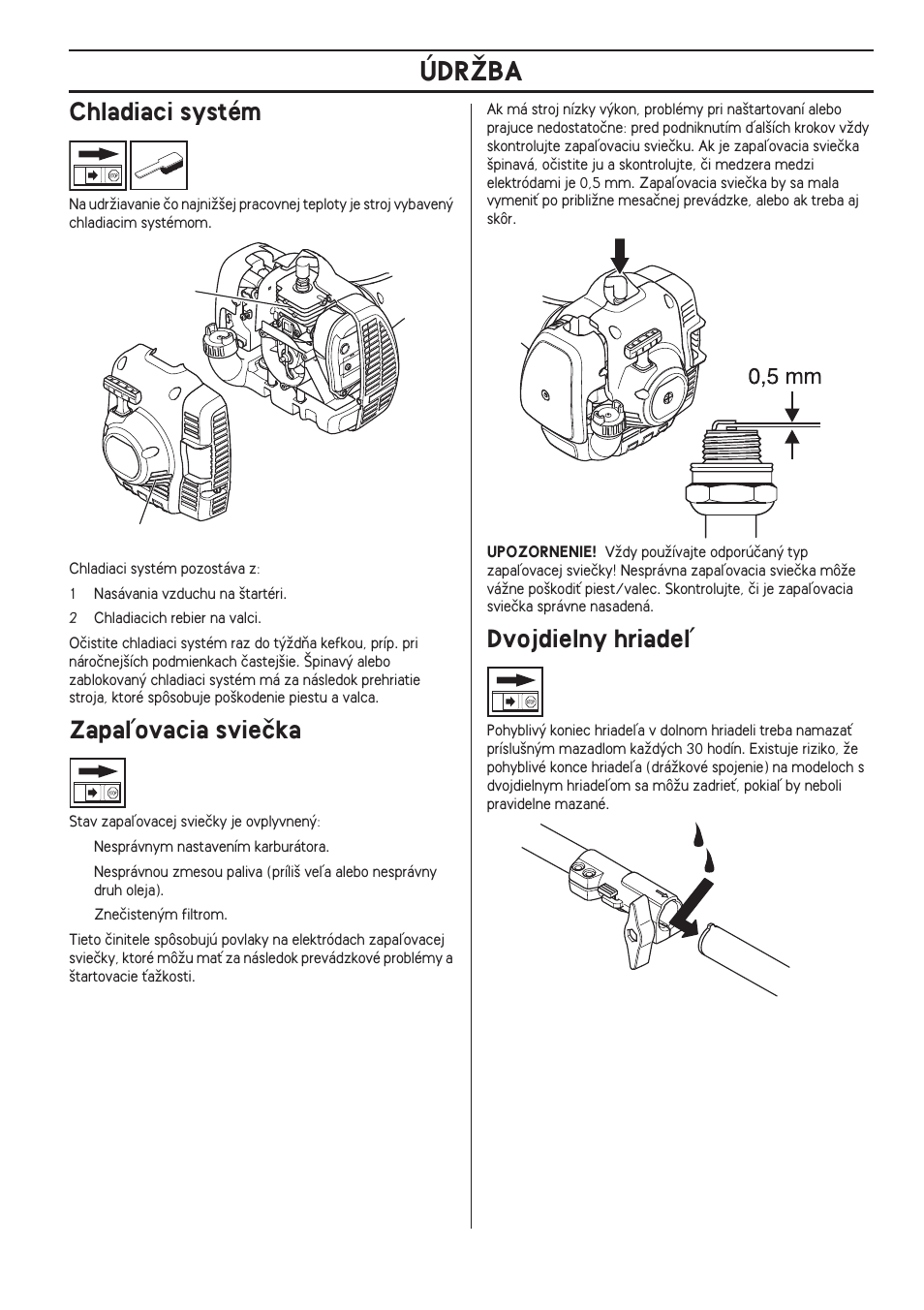 ÚDRŽBA

Chladiaci systém

Na udržiavanie čo najnižšej pracovnej teploty je stroj vybavený chladiacim systémom.

Chladiaci systém pozostáva z:

1 Nasávania vzduchu na štartéri.

2 Chladiacich rebier na valci.

Očistite chladiaci systém raz do týždňa kefkou, príp. pri náročnejších podmienkach častejšie. Špinavý alebo zablokovaný chladiaci systém má za následok prehriatie stroja, ktoré spôsobuje poškodenie piestu a valca.

Zapaľovacia sviečka

Stav zapaľovacej sviečky je ovplyvnený:

Nesprávnym nastavením karburátora.

Nesprávnou zmesou paliva (príliš veľa alebo nesprávny druh oleja).

Znečisteným filtrom.

Tieto činitele spôsobujú povlaky na elektródach zapaľovacej sviečky, ktoré môžu mať za následok prevádzkové problémy a štartovacie ťažkosti.

Ak má stroj nízky výkon, problémy pri naštartovaní alebo prajuce nedostatočne: pred podniknutím ďalších krokov vždy skontrolujte zapaľovaciu sviečku. Ak je zapaľovacia sviečka špinavá, očistite ju a skontrolujte, či medzera medzi elektródami je 0,5 mm. Zapaľovacia sviečka by sa mala vymeniť po približne mesačnej prevádzke, alebo ak treba aj skôr.

0,5 mm

UPOZORNENIE! Vždy používajte odporúčaný typ zapaľovacej sviečky! Nesprávna zapaľovacia sviečka môže vážne poškodiť piest/valec. Skontrolujte, či je zapaľovacia sviečka správne nasadená.

Dvojdielny hriadeľ

Pohyblivý koniec hriadeľa v dolnom hriadeli treba namazať príslušným mazadlom každých 30 hodín. Existuje riziko, že pohyblivé konce hriadeľa (drážkové spojenie) na modeloch s dvojdielnym hriadeľom sa môžu zadrieť, pokiaľ by neboli pravidelne mazané.