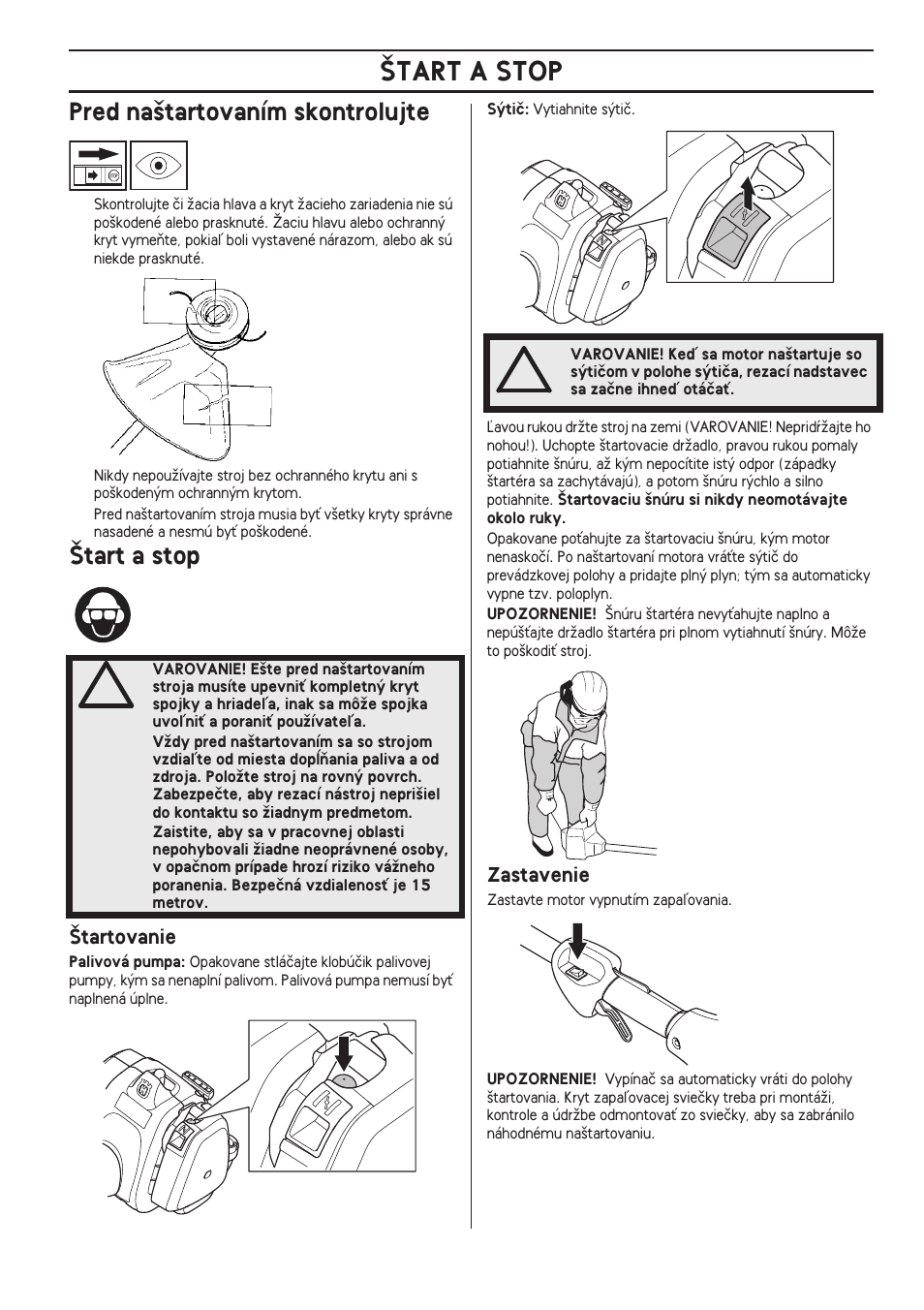 ŠTART A STOP

Pred naštartovaním skontrolujte

Skontrolujte či žacia hlava a kryt žacieho zariadenia nie sú poškodené alebo prasknuté. Žaciu hlavu alebo ochranný kryt vymeňte, pokiaľ boli vystavené nárazom, alebo ak sú niekde prasknuté.

Nikdy nepoužívajte stroj bez ochranného krytu ani s poškodeným ochranným krytom.

Pred naštartovaním stroja musia byť všetky kryty správne nasadené a nesmú byť poškodené.

Štart a stop

VAROVANIE! Ešte pred naštartovaním stroja musíte upevniť kompletný kryt spojky a hriadeľa, inak sa môže spojka uvoľniť a poraniť používateľa.

Vždy pred naštartovaním sa so strojom vzdiaľte od miesta dopĺňania paliva a od zdroja. Položte stroj na rovný povrch. Zabezpečte, aby rezací nástroj neprišiel do kontaktu so žiadnym predmetom.

Zaistite, aby sa v pracovnej oblasti nepohybovali žiadne neoprávnené osoby, v opačnom prípade hrozí riziko vážneho poranenia. Bezpečná vzdialenosť je 15 metrov.

Štartovanie

Palivová pumpa: Opakovane stláčajte klobúčik palivovej pumpy, kým sa nenaplní palivom. Palivová pumpa nemusí byť naplnená úplne.

Sýtič: Vytiahnite sýtič.

VAROVANIE! Keď sa motor naštartuje so sýtičom v polohe sýtiča, rezací nadstavec sa začne ihneď otáčať.

Ľavou rukou držte stroj na zemi (VAROVANIE! Nepridŕžajte ho nohou!). Uchopte štartovacie držadlo, pravou rukou pomaly potiahnite šnúru, až kým nepocítite istý odpor (západky štartéra sa zachytávajú), a potom šnúru rýchlo a silno potiahnite. Štartovaciu šnúru si nikdy neomotávajte okolo ruky.

Opakovane poťahujte za štartovaciu šnúru, kým motor nenaskočí. Po naštartovaní motora vráťte sýtič do prevádzkovej polohy a pridajte plný plyn; tým sa automaticky vypne tzv. poloplyn.

UPOZORNENIE! Šnúru štartéra nevyťahujte naplno a nepúšťajte držadlo štartéra pri plnom vytiahnutí šnúry. Môže to poškodiť stroj.

Zastavenie

Zastavte motor vypnutím zapaľovania.

UPOZORNENIE! Vypínač sa automaticky vráti do polohy štartovania. Kryt zapaľovacej sviečky treba pri montáži, kontrole a údržbe odmontovať zo sviečky, aby sa zabránilo náhodnému naštartovaniu.