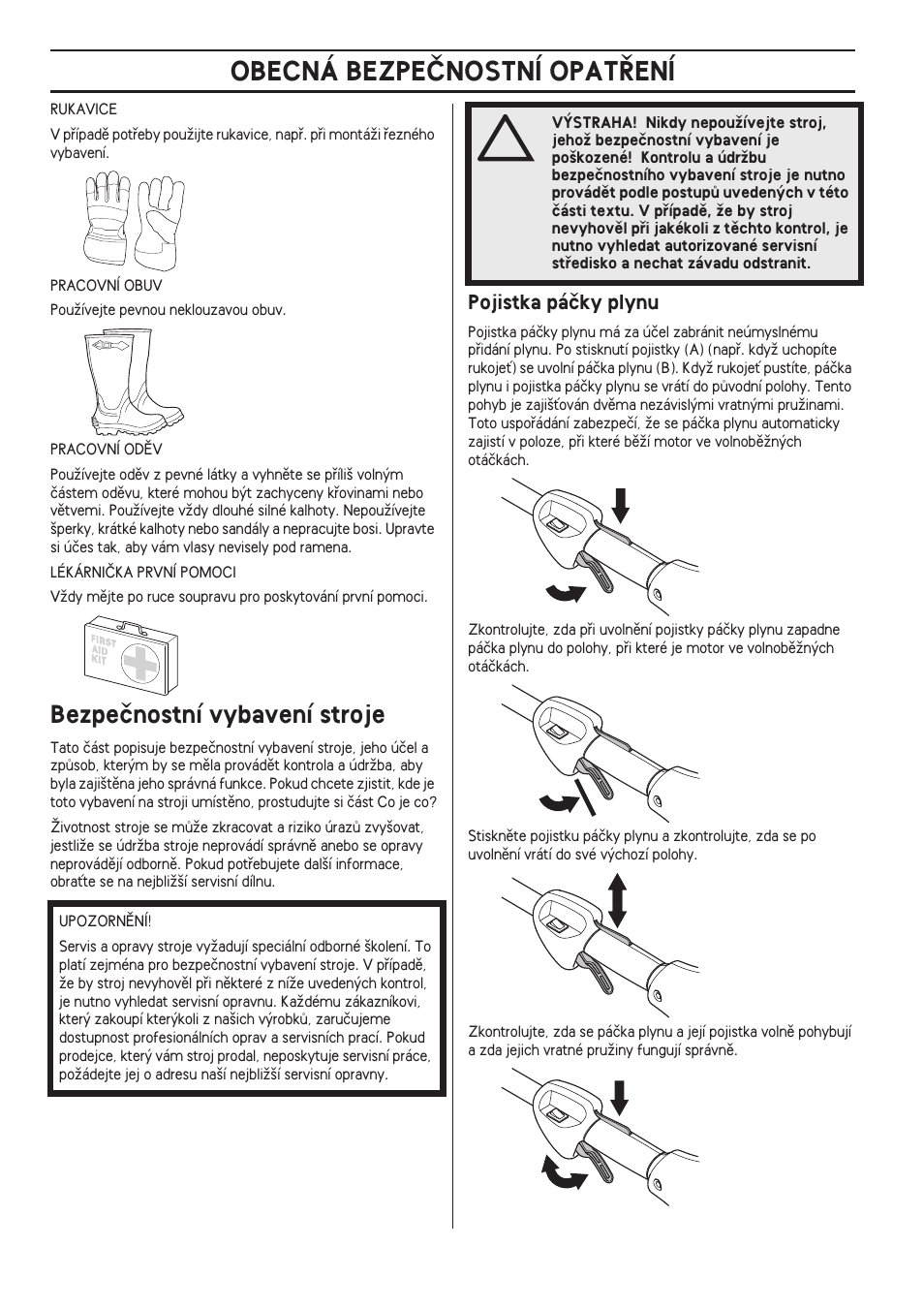 OBECNÁ BEZPEČNOSTNÍ OPATŘENÍ

RUKAVICE

V případě potřeby použijte rukavice, např. při montáži řezného vybavení.

PRACOVNÍ OBUV

Používejte pevnou neklouzavou obuv.

PRACOVNÍ ODĚV

Používejte oděv z pevné látky a vyhněte se příliš volným částem oděvu, které mohou být zachyceny křovinami nebo větvemi. Používejte vždy dlouhé silné kalhoty. Nepoužívejte šperky, krátké kalhoty nebo sandály a nepracujte bosi. Upravte si účes tak, aby vám vlasy nevisely pod ramena.

LÉKÁRNIČKA PRVNÍ POMOCI

Vždy mějte po ruce soupravu pro poskytování první pomoci.

FIRST AID KIT

Bezpečnostní vybavení stroje

Tato část popisuje bezpečnostní vybavení stroje, jeho účel a způsob, kterým by se měla provádět kontrola a údržba, aby byla zajištěna jeho správná funkce. Pokud chcete zjistit, kde je toto vybavení na stroji umístěno, prostudujte si část Co je co?

Životnost stroje se může zkracovat a riziko úrazů zvyšovat, jestliže se údržba stroje neprovádí správně anebo se opravy neprovádějí odborně. Pokud potřebujete další informace, obraťte se na nejbližší servisní dílnu.

UPOZORNĚNÍ!

Servis a opravy stroje vyžadují speciální odborné školení. To platí zejména pro bezpečnostní vybavení stroje. V případě, že by stroj nevyhověl při některé z níže uvedených kontrol, je nutno vyhledat servisní opravnu. Každému zákazníkovi, který zakoupí kterýkoli z našich výrobků, zaručujeme dostupnost profesionálních oprav a servisních prací. Pokud prodejce, který vám stroj prodal, neposkytuje servisní práce, požádejte jej o adresu naší nejbližší servisní opravny.

VÝSTRAHA! Nikdy nepoužívejte stroj, jehož bezpečnostní vybavení je poškozené! Kontrolu a údržbu bezpečnostního vybavení stroje je nutno provádět podle postupů uvedených v této části textu. V případě, že by stroj nevyhověl při jakékoli z těchto kontrol, je nutno vyhledat autorizované servisní středisko a nechat závadu odstranit.

Pojistka páčky plynu

Pojistka páčky plynu má za účel zabránit neúmyslnému přidání plynu. Po stisknutí pojistky (A) (např. když uchopíte rukojeť) se uvolní páčka plynu (B). Když rukojeť pustíte, páčka plynu i pojistka páčky plynu se vrátí do původní polohy. Tento pohyb je zajišťován dvěma nezávislými vratnými pružinami. Toto uspořádání zabezpečí, že se páčka plynu automaticky zajistí v poloze, při které běží motor ve volnoběžných otáčkách.

Zkontrolujte, zda při uvolnění pojistky páčky plynu zapadne páčka plynu do polohy, při které je motor ve volnoběžných otáčkách.

Stiskněte pojistku páčky plynu a zkontrolujte, zda se po uvolnění vrátí do své výchozí polohy.

Zkontrolujte, zda se páčka plynu a její pojistka volně pohybují a zda jejich vratné pružiny fungují správně.