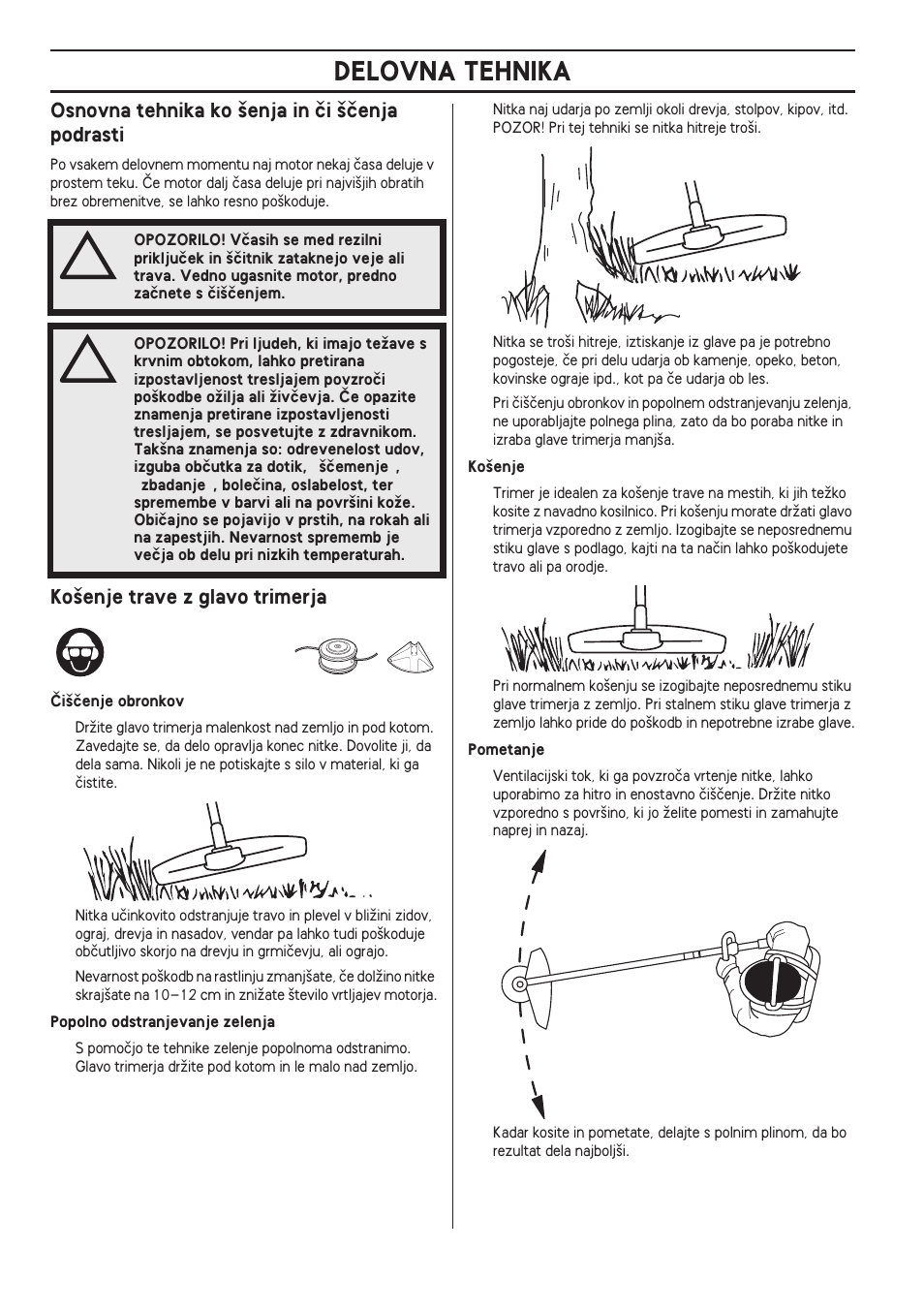 DELOVNA TEHNIKA

Osnovna tehnika ko šenja in či ščenja podrasti

Po vsakem delovnem momentu naj motor nekaj časa deluje v prostem teku. Če motor dalj časa deluje pri najvišjih obratih brez obremenitve, se lahko resno poškoduje.

OPOZORILO! Včasih se med rezilni priključek in ščitnik zataknejo veje ali trava. Vedno ugasnite motor, predno začnete s čiščenjem.

OPOZORILO! Pri ljudeh, ki imajo težave s krvnim obtokom, lahko pretirana izpostavljenost tresljajem povzroči poškodbe ožilja ali živčevja. Če opazite znamenja pretirane izpostavljenosti tresljajem, se posvetujte z zdravnikom. Takšna znamenja so: odrevenelost udov, izguba občutka za dotik, ščemenje , zbadanje , bolečina, oslabelost, ter spremembe v barvi ali na površini kože. Običajno se pojavijo v prstih, na rokah ali na zapestjih. Nevarnost sprememb je večja ob delu pri nizkih temperaturah.

Košenje trave z glavo trimerja

Čiščenje obronkov

Držite glavo trimerja malenkost nad zemljo in pod kotom. Zavedajte se, da delo opravlja konec nitke. Dovolite ji, da dela sama. Nikoli je ne potiskajte s silo v material, ki ga čistite.

Nitka učinkovito odstranjuje travo in plevel v bližini zidov, ograj, drevja in nasadov, vendar pa lahko tudi poškoduje občutljivo skorjo na drevju in grmičevju, ali ograjo.

Nevarnost poškodb na rastlinju zmanjšate, če dolžino nitke skrajšate na 10–12 cm in znižate število vrtljajev motorja.

Popolno odstranjevanje zelenja

S pomočjo te tehnike zelenje popolnoma odstranimo. Glavo trimerja držite pod kotom in le malo nad zemljo.

Nitka naj udarja po zemlji okoli drevja, stolpov, kipov, itd. POZOR! Pri tej tehniki se nitka hitreje troši.

Nitka se troši hitreje, iztiskanje iz glave pa je potrebno pogosteje, če pri delu udarja ob kamenje, opeko, beton, kovinske ograje ipd., kot pa če udarja ob les.

Pri čiščenju obronkov in popolnem odstranjevanju zelenja, ne uporabljajte polnega plina, zato da bo poraba nitke in izraba glave trimerja manjša.

Košenje

Trimer je idealen za košenje trave na mestih, ki jih težko kosite z navadno kosilnico. Pri košenju morate držati glavo trimerja vzporedno z zemljo. Izogibajte se neposrednemu stiku glave s podlago, kajti na ta način lahko poškodujete travo ali pa orodje.

Pri normalnem košenju se izogibajte neposrednemu stiku glave trimerja z zemljo. Pri stalnem stiku glave trimerja z zemljo lahko pride do poškodb in nepotrebne izrabe glave.

Pometanje

Ventilacijski tok, ki ga povzroča vrtenje nitke, lahko uporabimo za hitro in enostavno čiščenje. Držite nitko vzporedno s površino, ki jo želite pomesti in zamahujte naprej in nazaj.

Kadar kosite in pometate, delajte s polnim plinom, da bo rezultat dela najboljši.