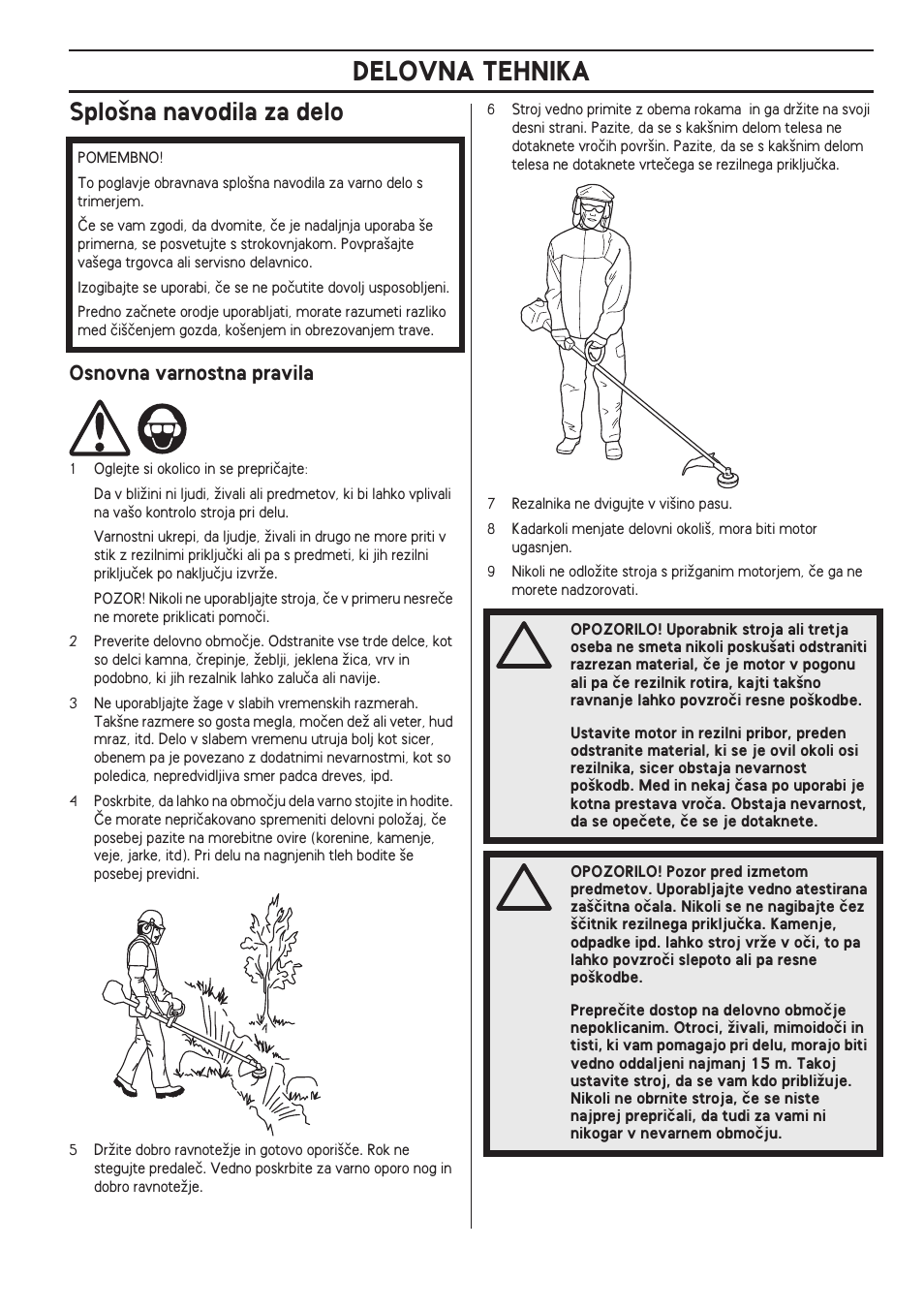 DELOVNA TEHNIKA

Splošna navodila za delo

POMEMBNO!

To poglavje obravnava splošna navodila za varno delo s trimerjem.

Če se vam zgodi, da dvomite, če je nadaljnja uporaba še primerna, se posvetujte s strokovnjakom. Povprašajte vašega trgovca ali servisno delavnico.

Izogibajte se uporabi, če se ne počutite dovolj usposobljeni.

Predno začnete orodje uporabljati, morate razumeti razliko med čiščenjem gozda, košenjem in obrezovanjem trave.

Osnovna varnostna pravila

1 Oglejte si okolico in se prepričajte:

Da v bližini ni ljudi, živali ali predmetov, ki bi lahko vplivali na vašo kontrolo stroja pri delu.

Varnostni ukrepi, da ljudje, živali in drugo ne more priti v stik z rezilnimi priključki ali pa s predmeti, ki jih rezilni priključek po naključju izvrže.

POZOR! Nikoli ne uporabljajte stroja, če v primeru nesreče ne morete priklicati pomoči.

2 Preverite delovno območje. Odstranite vse trde delce, kot so delci kamna, črepinje, žeblji, jeklena žica, vrv in podobno, ki jih rezalnik lahko zaluča ali navije.

3 Ne uporabljajte žage v slabih vremenskih razmerah. Takšne razmere so gosta megla, močen dež ali veter, hud mraz, itd. Delo v slabem vremenu utruja bolj kot sicer, obenem pa je povezano z dodatnimi nevarnostmi, kot so poledica, nepredvidljiva smer padca dreves, ipd.

4 Poskrbite, da lahko na območju dela varno stojite in hodite. Če morate nepričakovano spremeniti delovni položaj, če posebej pazite na morebitne ovire (korenine, kamenje, veje, jarke, itd). Pri delu na nagnjenih tleh bodite še posebej previdni.

5 Držite dobro ravnotežje in gotovo oporišče. Rok ne stegujte predaleč. Vedno poskrbite za varno oporo nog in dobro ravnotežje.

6 Stroj vedno primite z obema rokama in ga držite na svoji desni strani. Pazite, da se s kakšnim delom telesa ne dotaknete vročih površin. Pazite, da se s kakšnim delom telesa ne dotaknete vrtečega se rezilnega priključka.

7 Rezalnika ne dvigujte v višino pasu.

8 Kadarkoli menjate delovni okoliš, mora biti motor ugasnjen.

9 Nikoli ne odložite stroja s prižganim motorjem, če ga ne morete nadzorovati.

OPOZORILO! Uporabnik stroja ali tretja oseba ne smeta nikoli poskušati odstraniti razrezan material, če je motor v pogonu ali pa če rezilnik rotira, kajti takšno ravnanje lahko povzroči resne poškodbe.

Ustavite motor in rezilni pribor, preden odstranite material, ki se je ovil okoli osi rezilnika, sicer obstaja nevarnost poškodb. Med in nekaj časa po uporabi je kotna prestava vroča. Obstaja nevarnost, da se opečete, če se je dotaknete.

OPOZORILO! Pozor pred izmetom predmetov. Uporabljajte vedno atestirana zaščitna očala. Nikoli se ne nagibajte čez ščitnik rezilnega priključka. Kamenje, odpadke ipd. lahko stroj vrže v oči, to pa lahko povzroči slepoto ali pa resne poškodbe.

Preprečite dostop na delovno območje nepoklicanim. Otroci, živali, mimoidoči in tisti, ki vam pomagajo pri delu, morajo biti vedno oddaljeni najmanj 15 m. Takoj ustavite stroj, da se vam kdo približuje. Nikoli ne obrnite stroja, če se niste najprej prepričali, da tudi za vami ni nikogar v nevarnem območju.