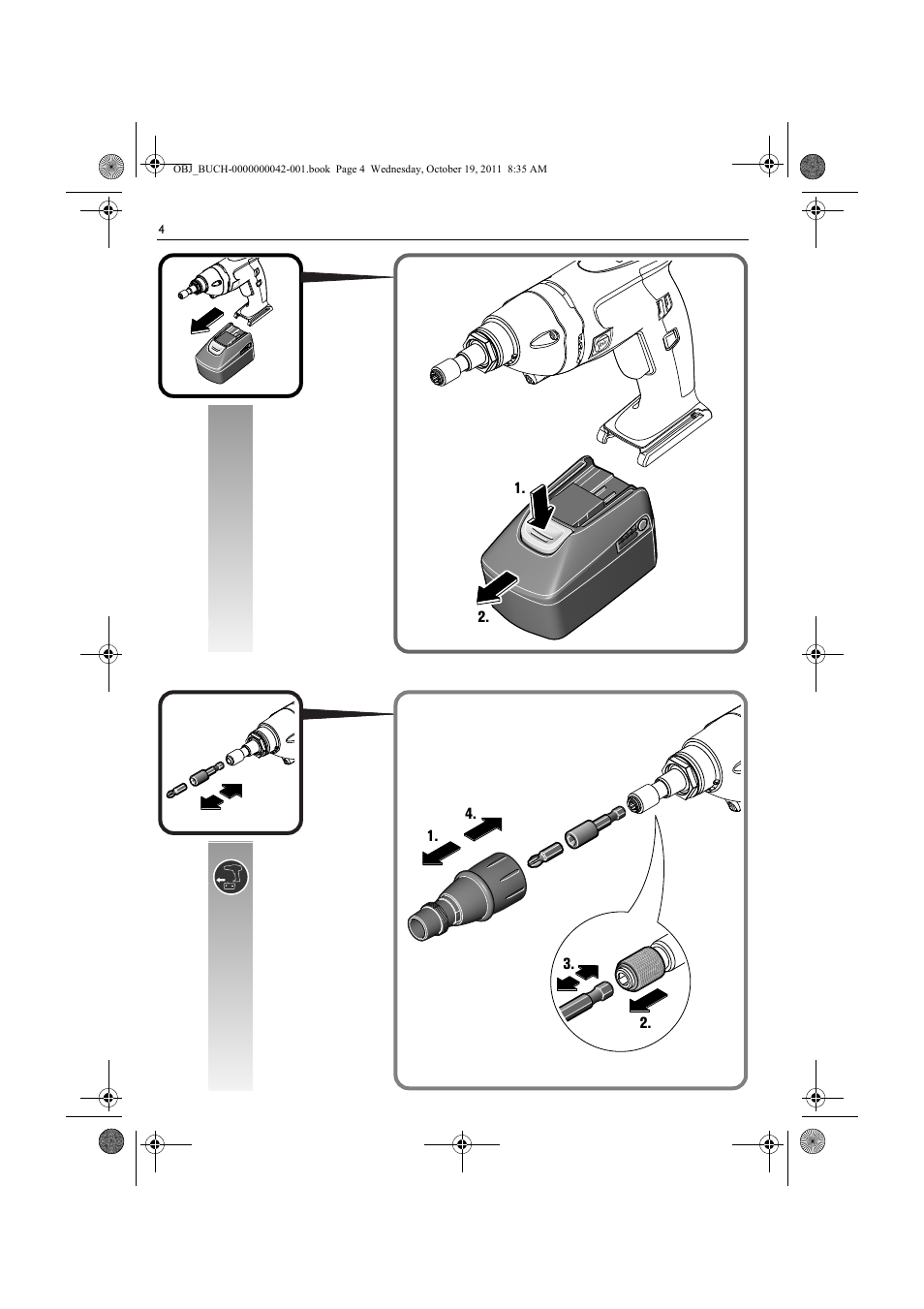 OBJ_BUCH-0000000042-001.book Page 4 Wednesday, October 19, 2011 8:35 AM

4

1.

2.

4.

1.

3.

2.