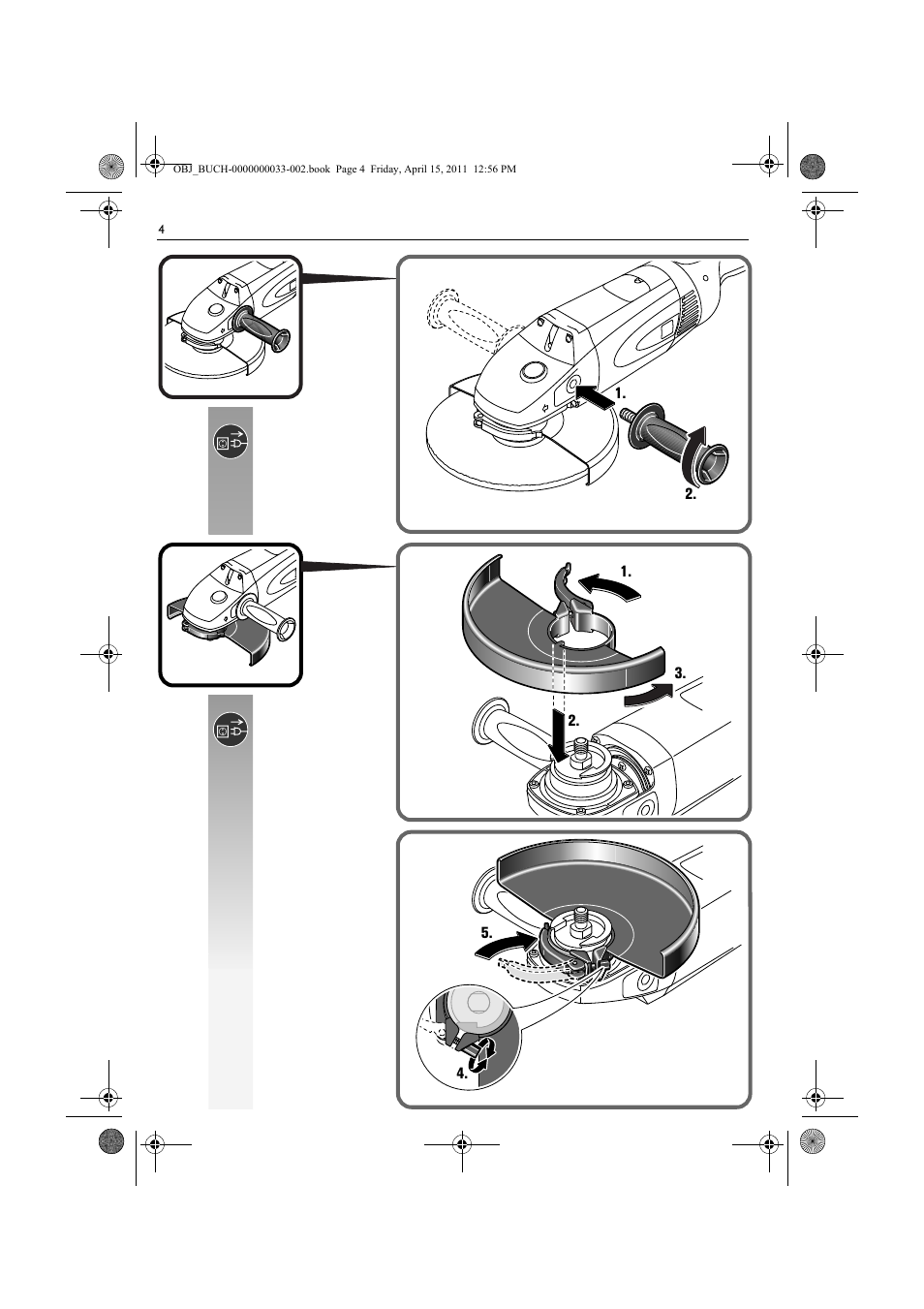 OBJ_BUCH-0000000033-002.book Page 4 Friday, April 15, 2011 12:56 PM

4

1.

2.

1.

3.

2.

5.

4.