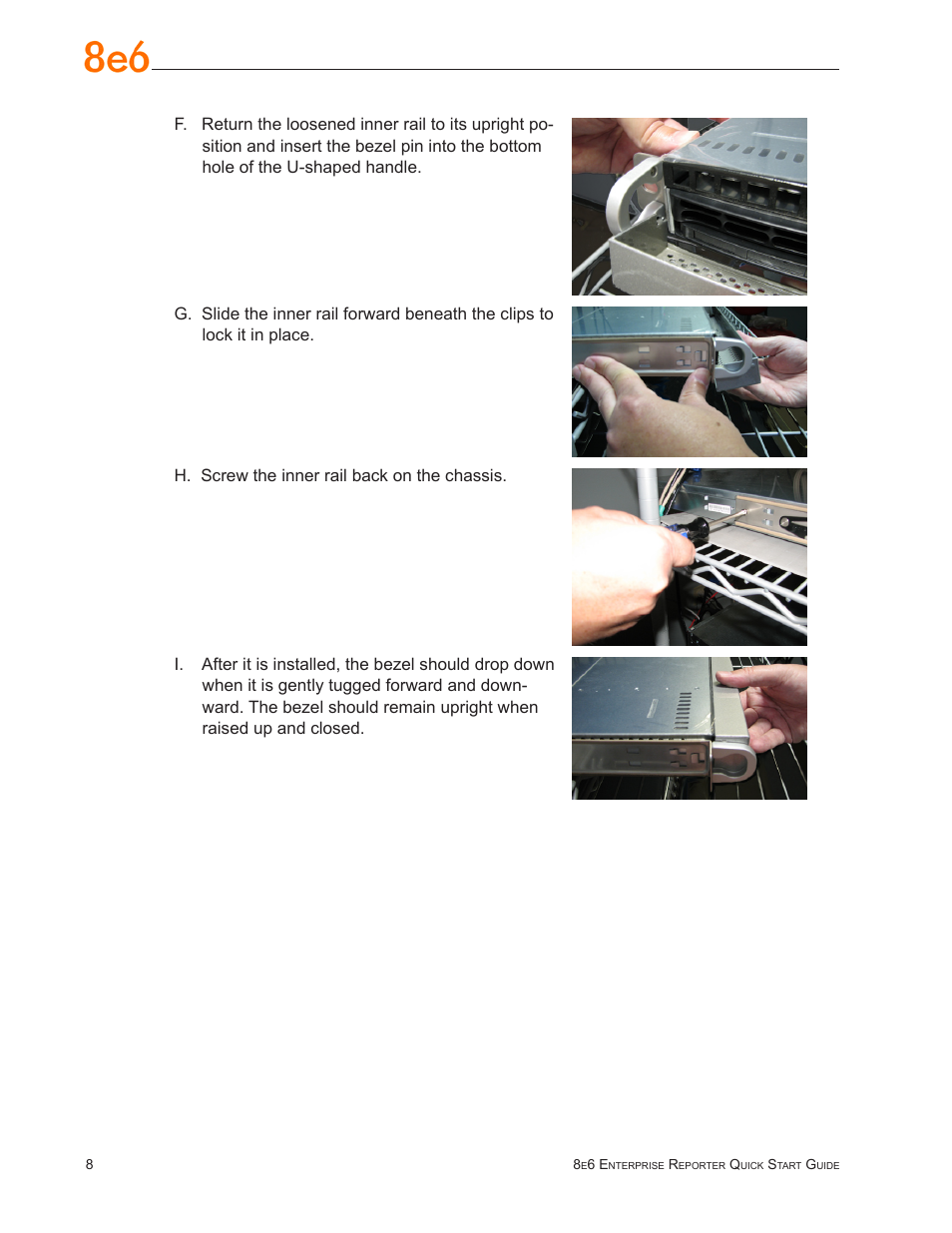 8e6

F. Return the loosened inner rail to its upright position and insert the bezel pin into the bottom hole of the U-shaped handle.

G. Slide the inner rail forward beneath the clips to lock it in place.

H. Screw the inner rail back on the chassis.

I. After it is installed, the bezel should drop down when it is gently tugged forward and downward. The bezel should remain upright when raised up and closed.

8

8e6 Enterprise Reporter Quick Start Guide