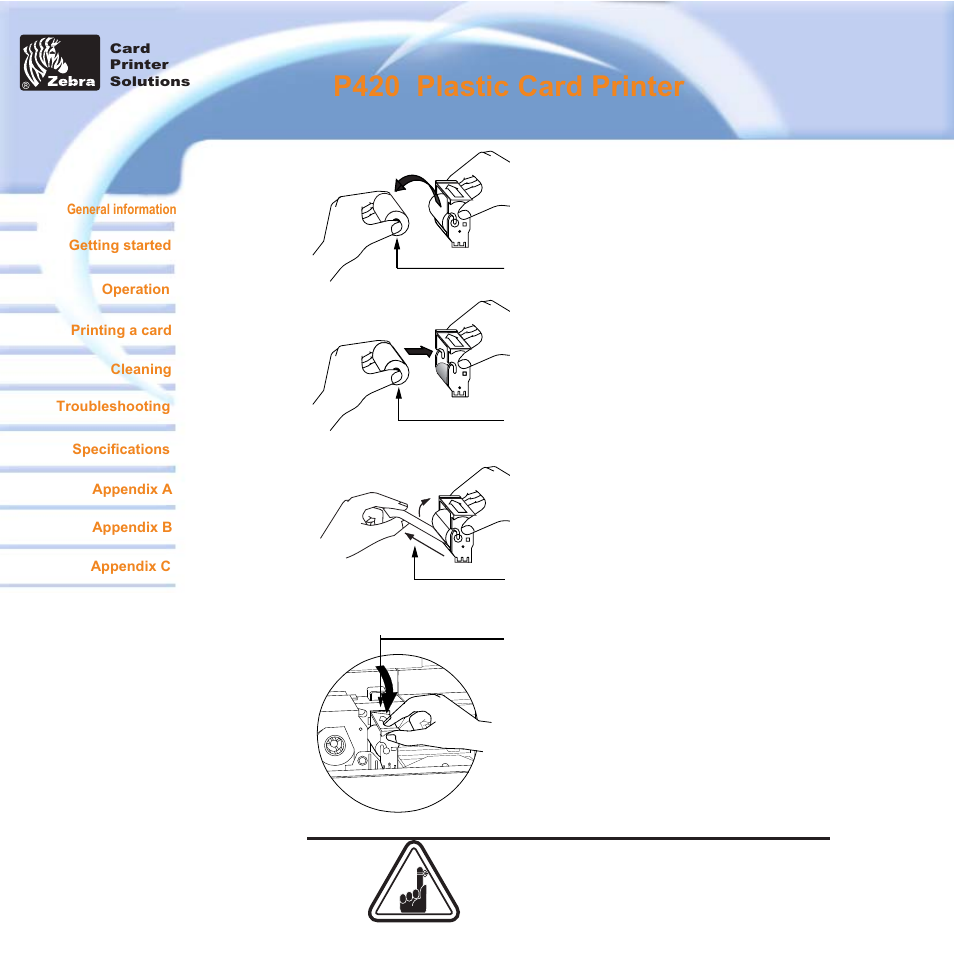 Zebra

Card Printer Solutions

P420 Plastic Card Printer

General information

Getting started

Operation

Printing a card

Cleaning

Troubleshooting

Specifications

Appendix A

Appendix B

Appendix C