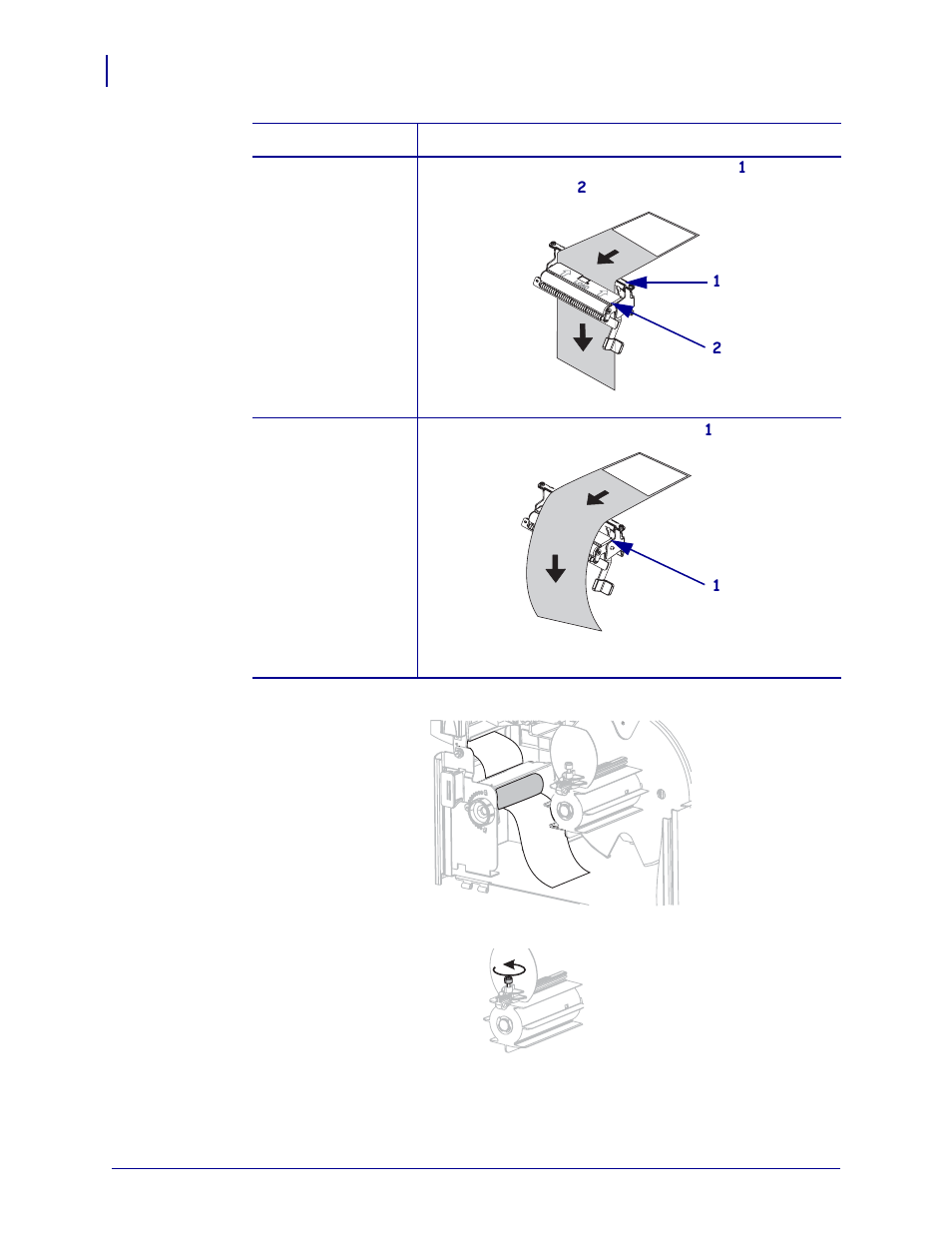 1
2
1
2
1
1