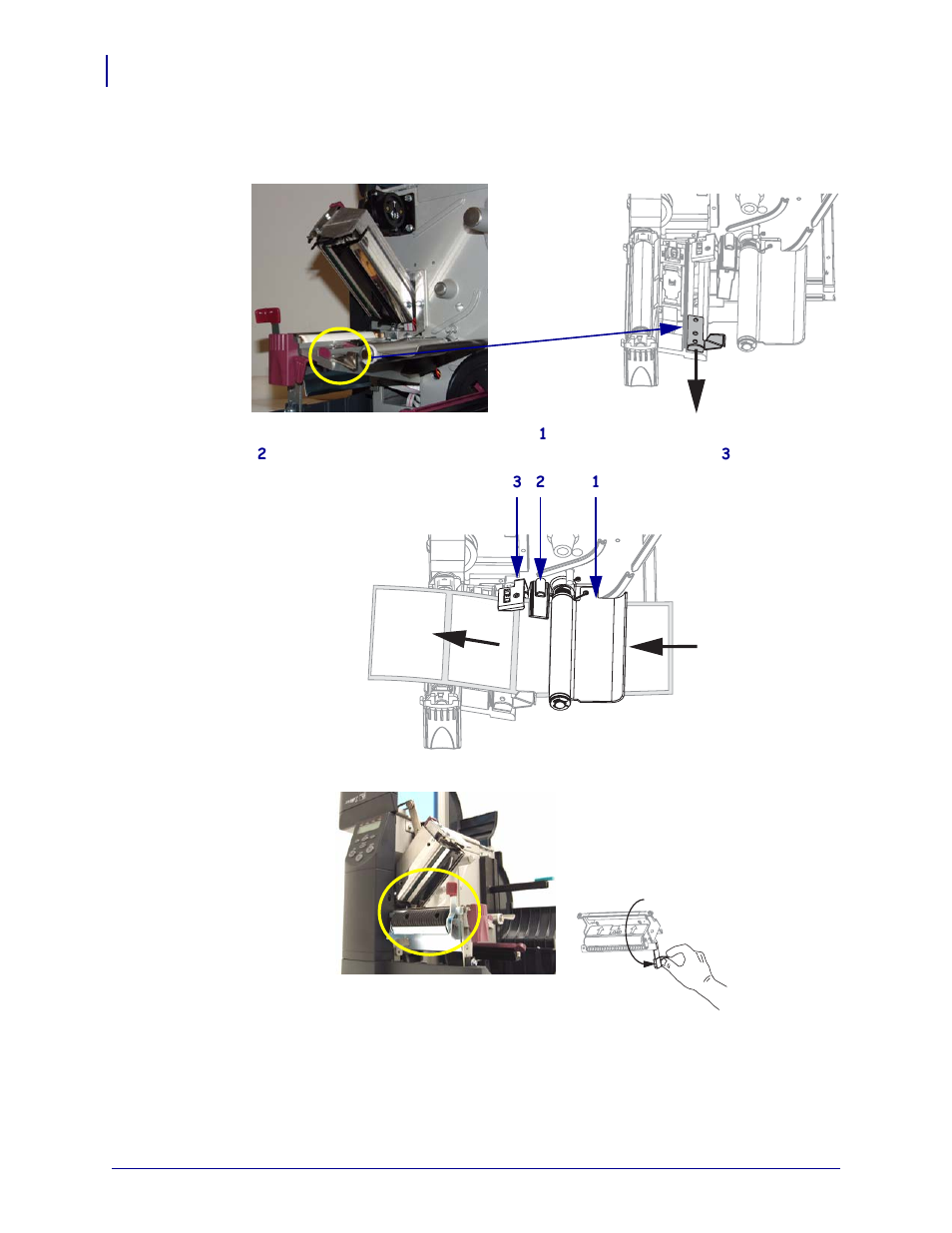 1
2
3

3 2 1