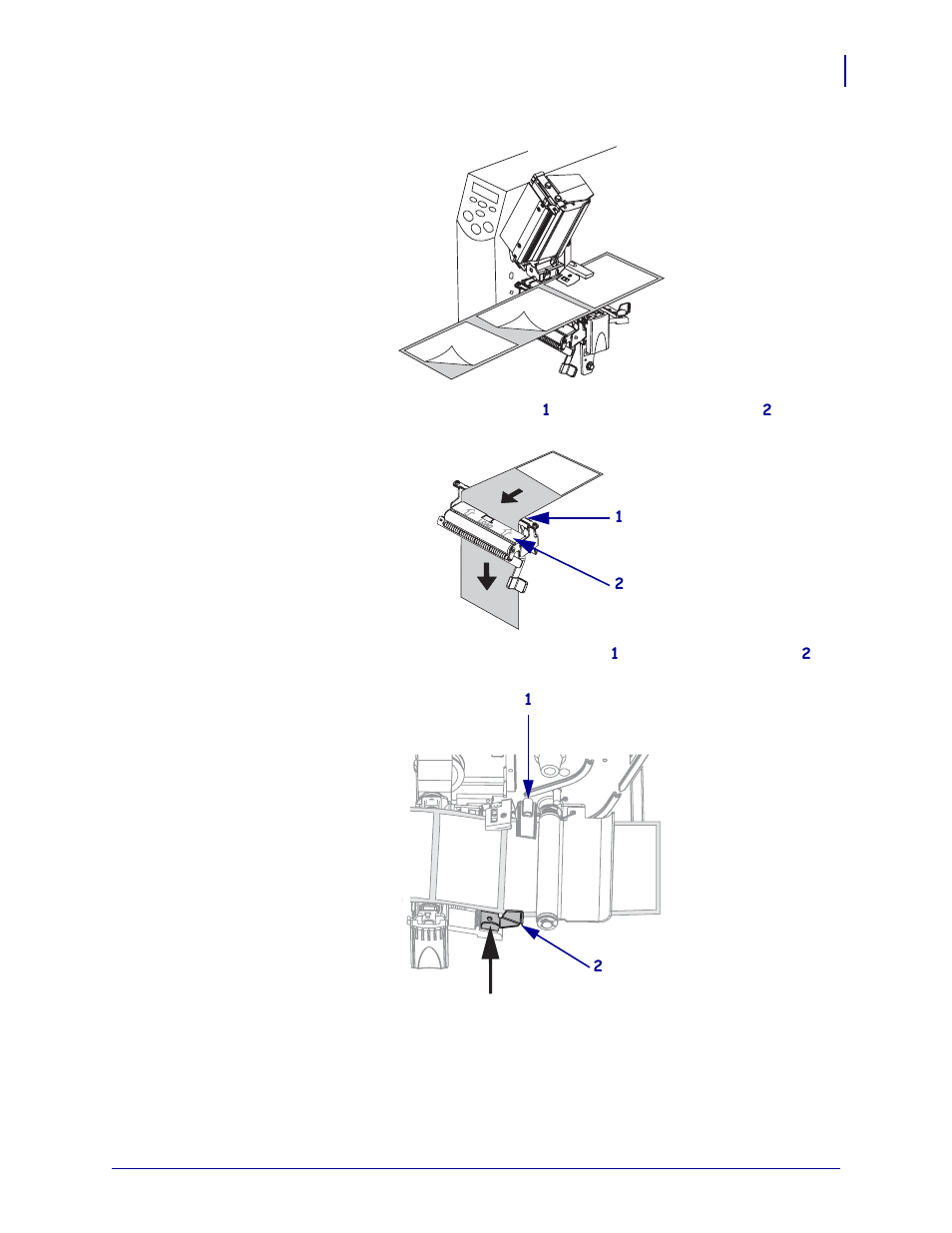 1 2

1

2

1 2

1

2