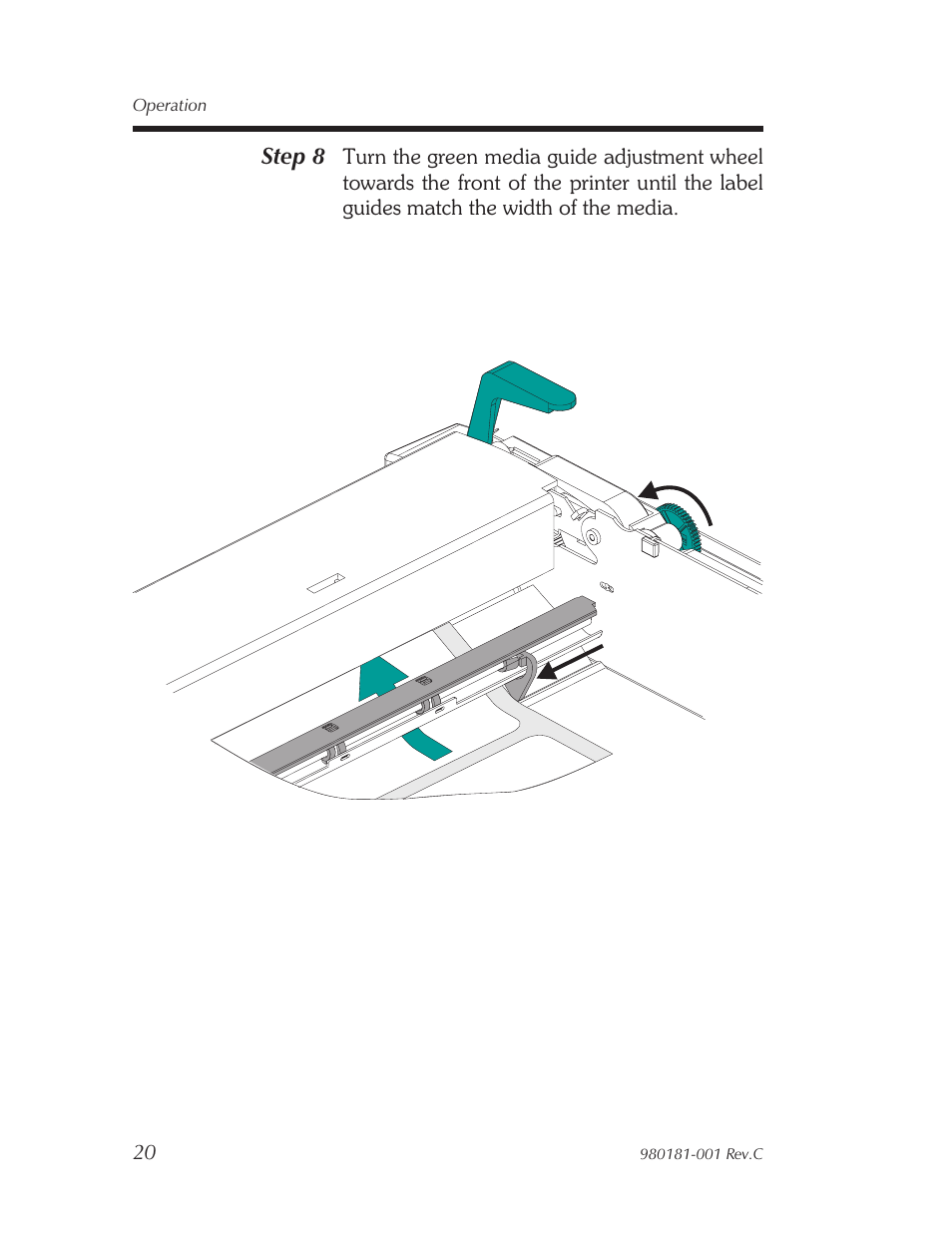 Operation

Step 8 Turn the green media guide adjustment wheel towards the front of the printer until the label guides match the width of the media.

20

980181-001 Rev.C