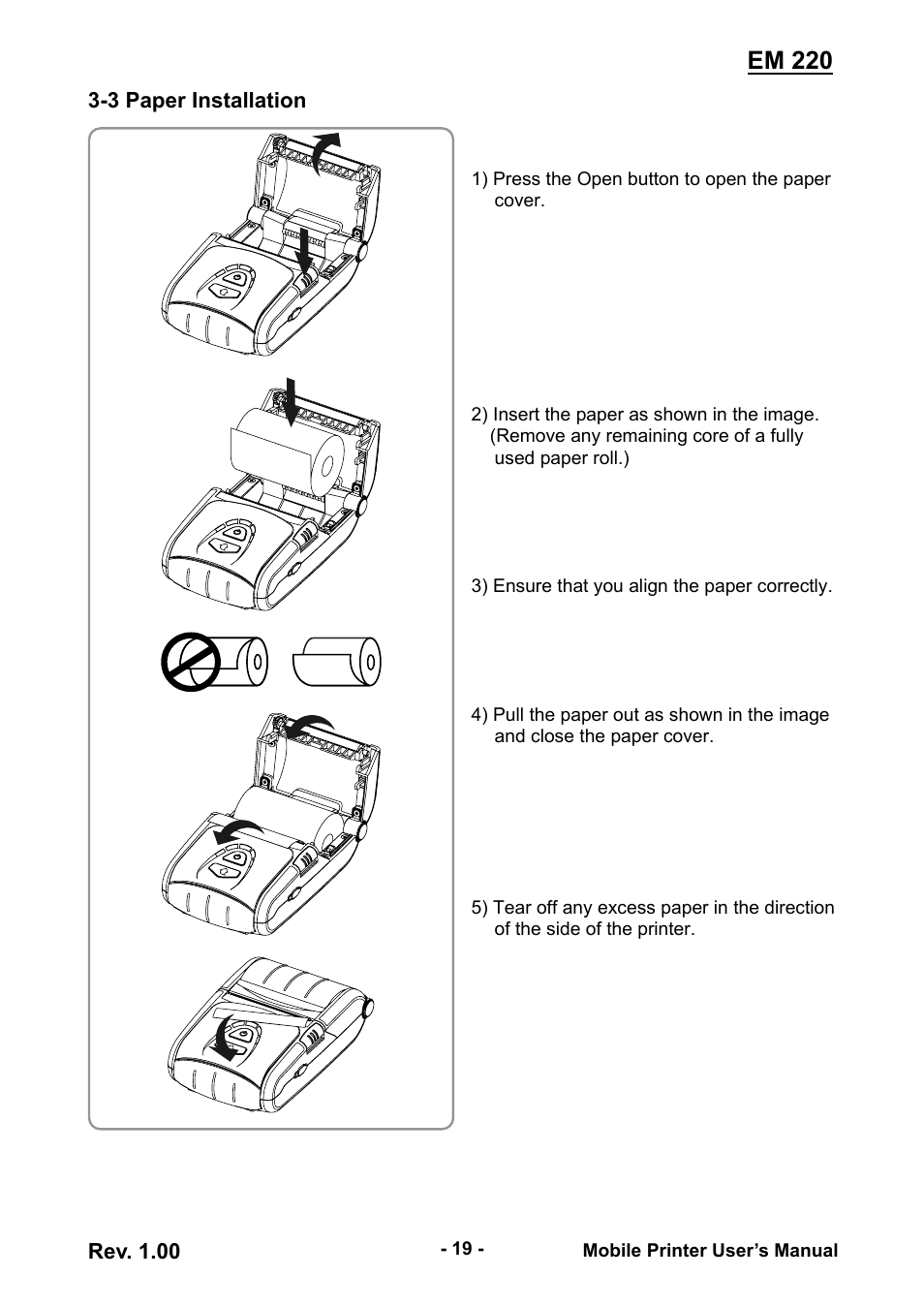 EM 220

3-3 Paper Installation

1) Press the Open button to open the paper cover.

2) Insert the paper as shown in the image. (Remove any remaining core of a fully used paper roll.)

3) Ensure that you align the paper correctly.

4) Pull the paper out as shown in the image and close the paper cover.

5) Tear off any excess paper in the direction of the side of the printer.

Rev. 1.00

- 19 -

Mobile Printer User's Manual