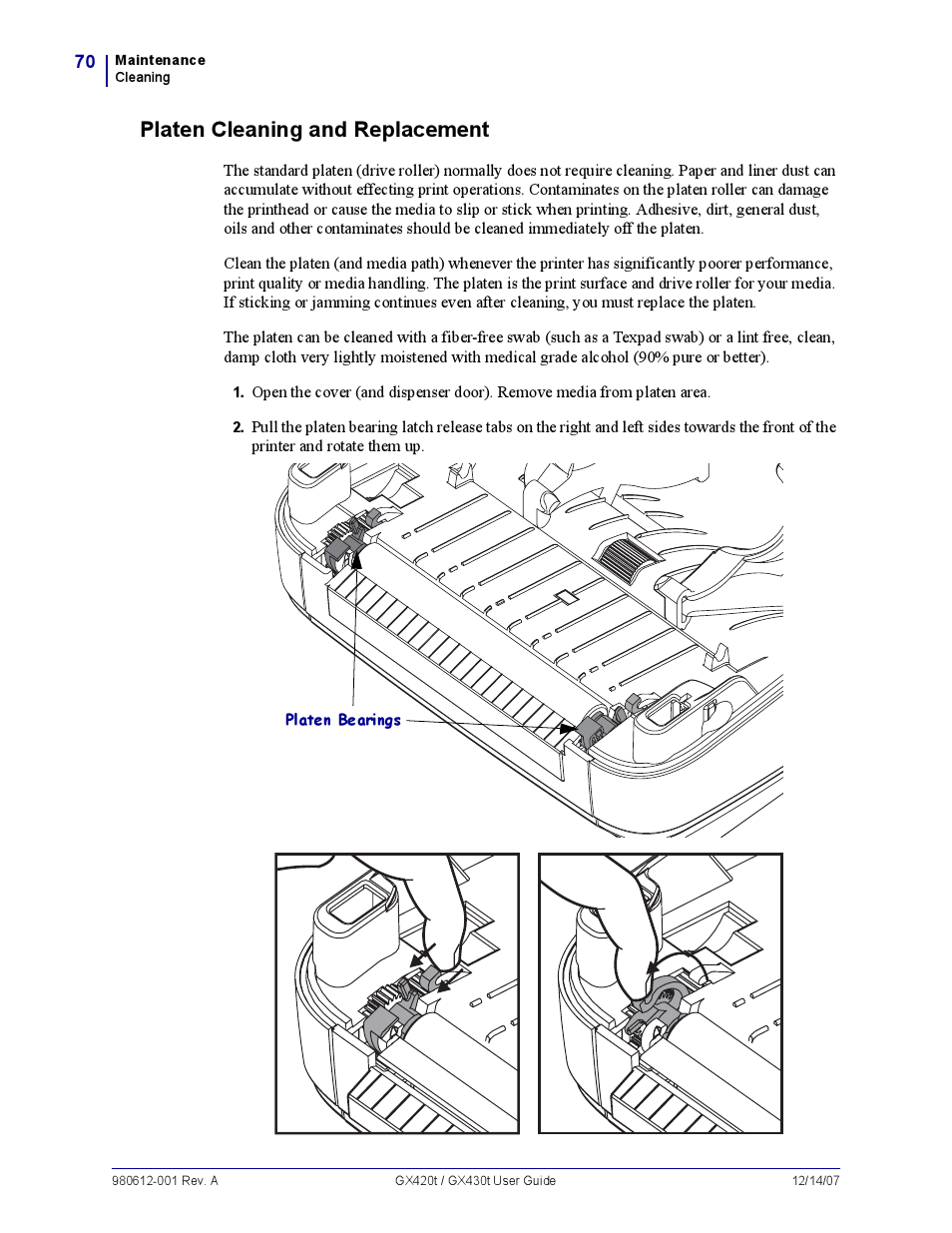 70 Maintenance
Cleaning

Platen Cleaning and Replacement

The standard platen (drive roller) normally does not require cleaning. Paper and liner dust can accumulate without effecting print operations. Contaminates on the platen roller can damage the printhead or cause the media to slip or stick when printing. Adhesive, dirt, general dust, oils and other contaminates should be cleaned immediately off the platen.

Clean the platen (and media path) whenever the printer has significantly poorer performance, print quality or media handling. The platen is the print surface and drive roller for your media. If sticking or jamming continues even after cleaning, you must replace the platen.

The platen can be cleaned with a fiber-free swab (such as a Texpad swab) or a lint free, clean, damp cloth very lightly moistened with medical grade alcohol (90% pure or better).

1. Open the cover (and dispenser door). Remove media from platen area.

2. Pull the platen bearing latch release tabs on the right and left sides towards the front of the printer and rotate them up.

Platen Bearings

980612-001 Rev. A GX420t / GX430t User Guide 12/14/07