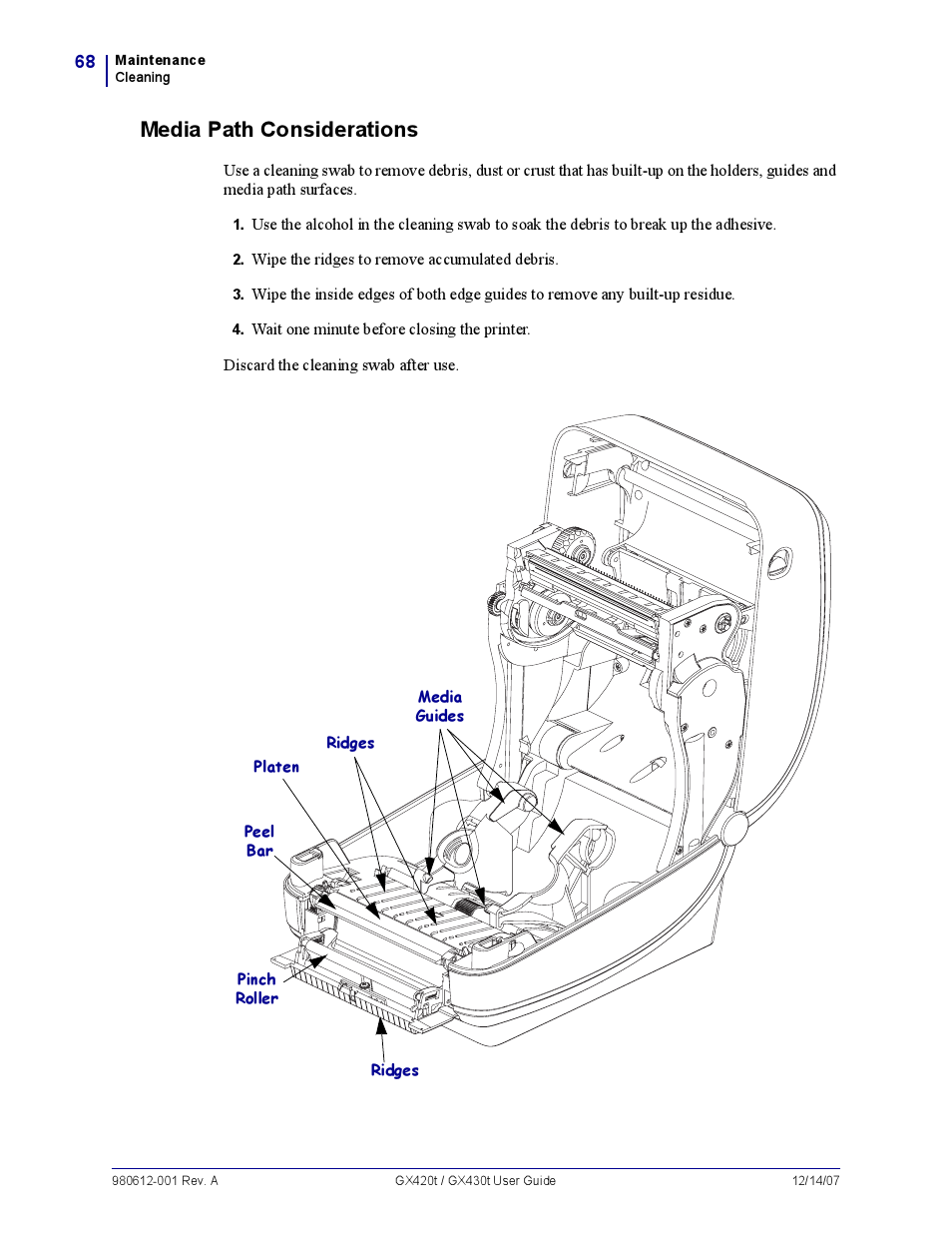 68 Maintenance
Cleaning

Media Path Considerations

Use a cleaning swab to remove debris, dust or crust that has built-up on the holders, guides and media path surfaces.

1. Use the alcohol in the cleaning swab to soak the debris to break up the adhesive.

2. Wipe the ridges to remove accumulated debris.

3. Wipe the inside edges of both edge guides to remove any built-up residue.

4. Wait one minute before closing the printer.

Discard the cleaning swab after use.

Media Guides

Ridges

Platen

Peel Bar

Pinch Roller

Ridges

980612-001 Rev. A GX420t / GX430t User Guide 12/14/07