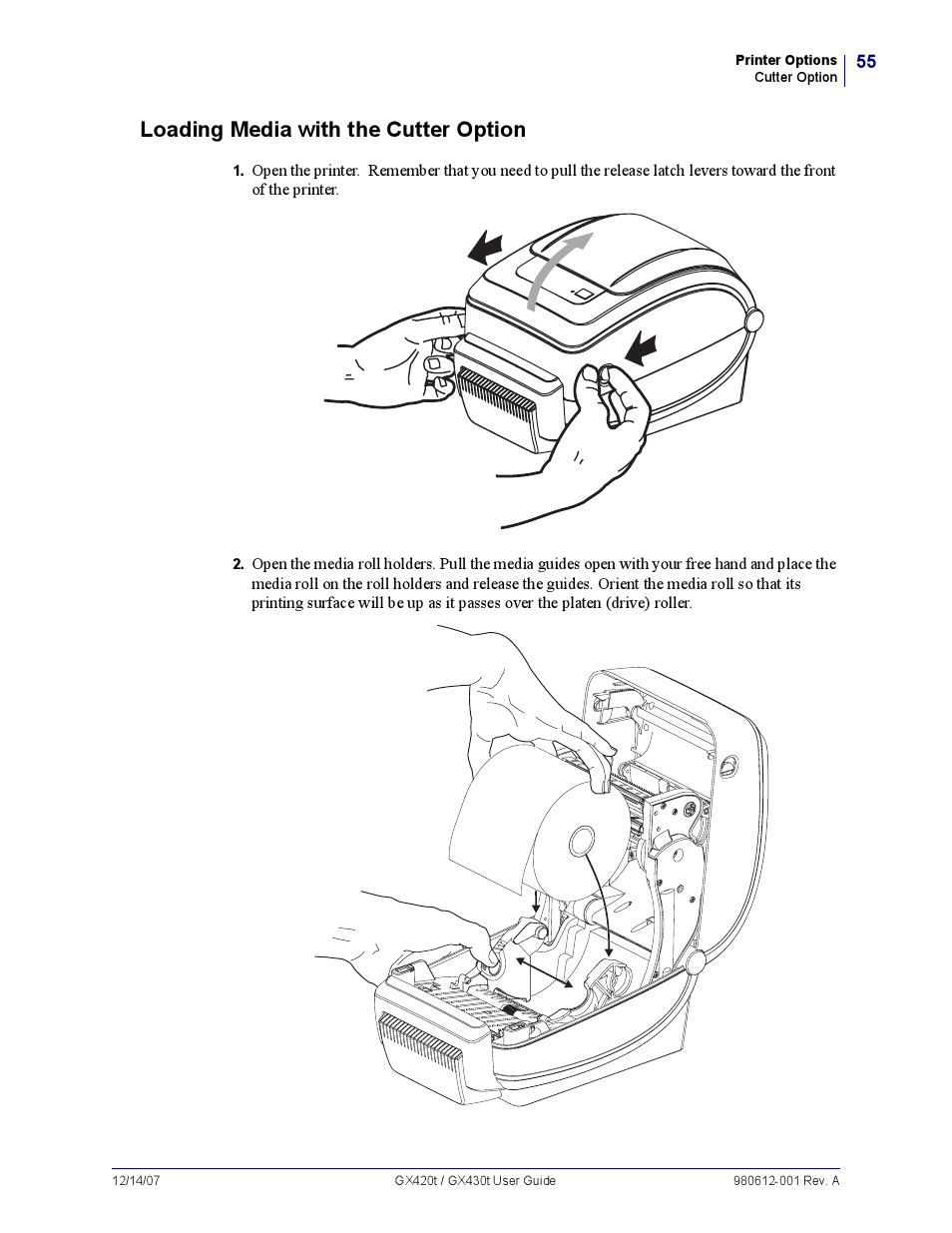 Printer Options
Cutter Option
55

Loading Media with the Cutter Option

1. Open the printer. Remember that you need to pull the release latch levers toward the front of the printer.

2. Open the media roll holders. Pull the media guides open with your free hand and place the media roll on the roll holders and release the guides. Orient the media roll so that its printing surface will be up as it passes over the platen (drive) roller.

12/14/07
GX420t / GX430t User Guide
980612-001 Rev. A