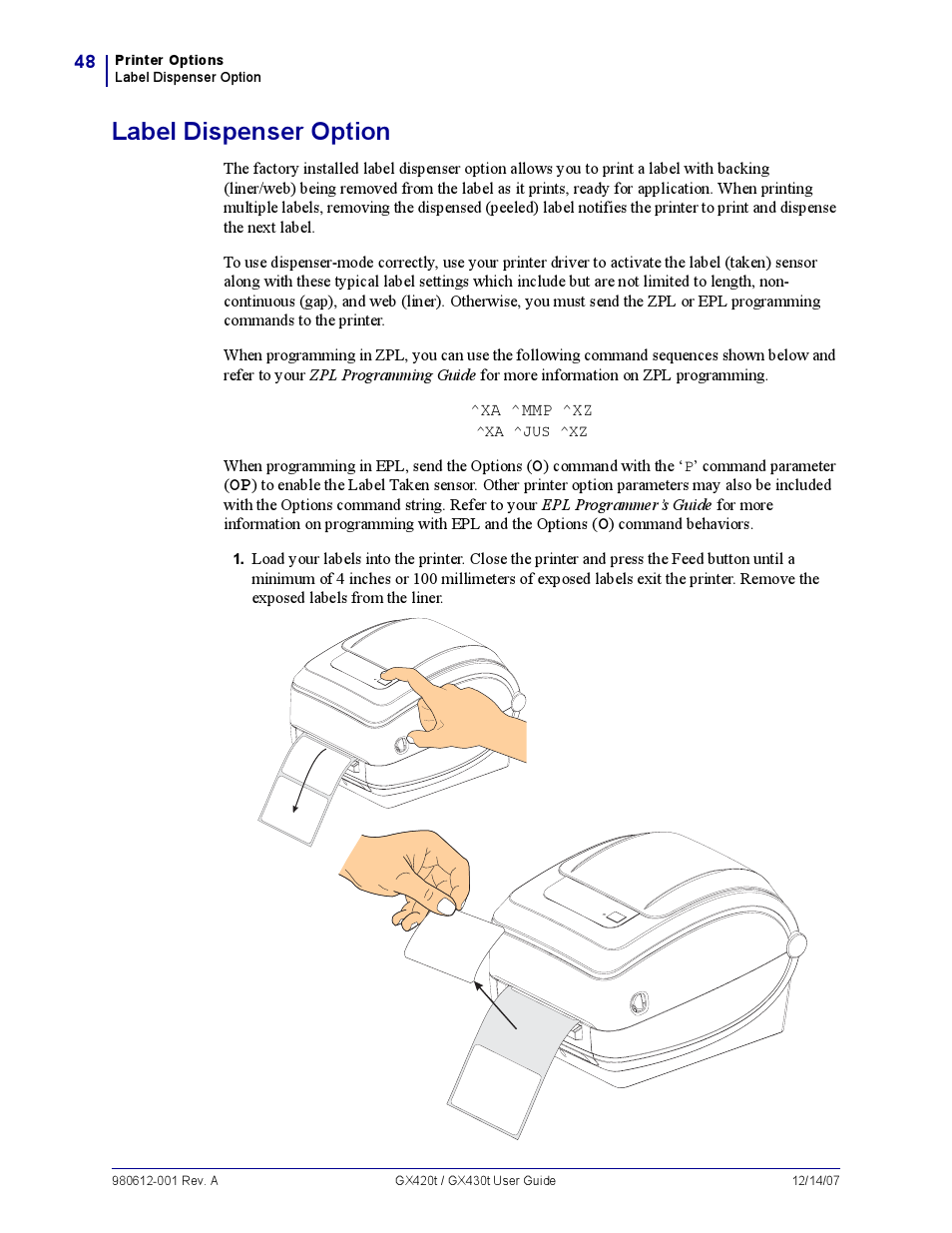 48 Printer Options
Label Dispenser Option

Label Dispenser Option

The factory installed label dispenser option allows you to print a label with backing (liner/web) being removed from the label as it prints, ready for application. When printing multiple labels, removing the dispensed (peeled) label notifies the printer to print and dispense the next label.

To use dispenser-mode correctly, use your printer driver to activate the label (taken) sensor along with these typical label settings which include but are not limited to length, non-continuous (gap), and web (liner). Otherwise, you must send the ZPL or EPL programming commands to the printer.

When programming in ZPL, you can use the following command sequences shown below and refer to your ZPL Programming Guide for more information on ZPL programming.

^XA ^MMP ^XZ
^XA ^JUS ^XZ

When programming in EPL, send the Options (O) command with the 'P' command parameter (OP) to enable the Label Taken sensor. Other printer option parameters may also be included with the Options command string. Refer to your EPL Programmer's Guide for more information on programming with EPL and the Options (O) command behaviors.

1. Load your labels into the printer. Close the printer and press the Feed button until a minimum of 4 inches or 100 millimeters of exposed labels exit the printer. Remove the exposed labels from the liner.

980612-001 Rev. A GX420t / GX430t User Guide 12/14/07