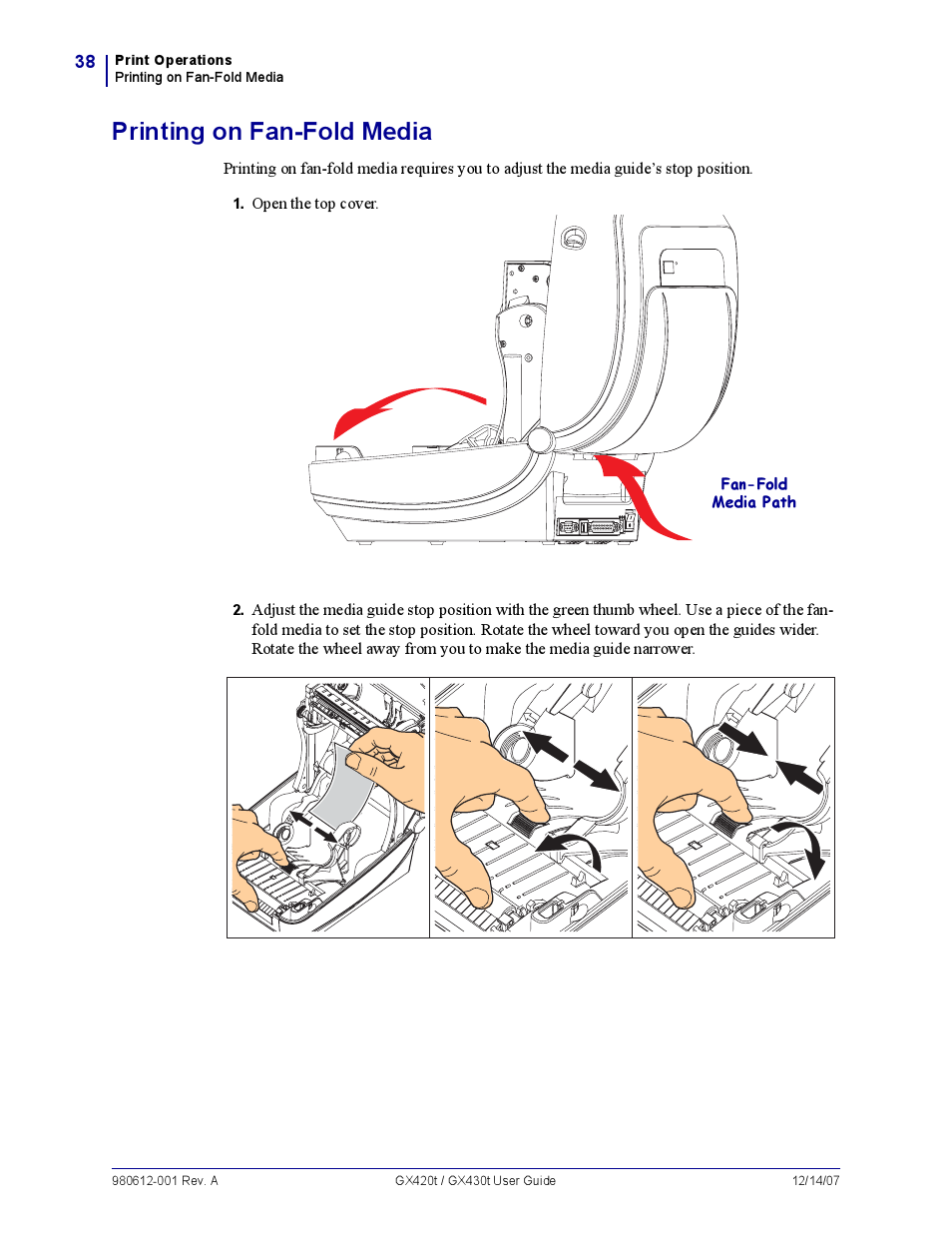 38 Print Operations
Printing on Fan-Fold Media

Printing on Fan-Fold Media

Printing on fan-fold media requires you to adjust the media guide's stop position.

1. Open the top cover.

Fan-Fold
Media Path

2. Adjust the media guide stop position with the green thumb wheel. Use a piece of the fan-fold media to set the stop position. Rotate the wheel toward you open the guides wider. Rotate the wheel away from you to make the media guide narrower.

980612-001 Rev. A GX420t / GX430t User Guide 12/14/07