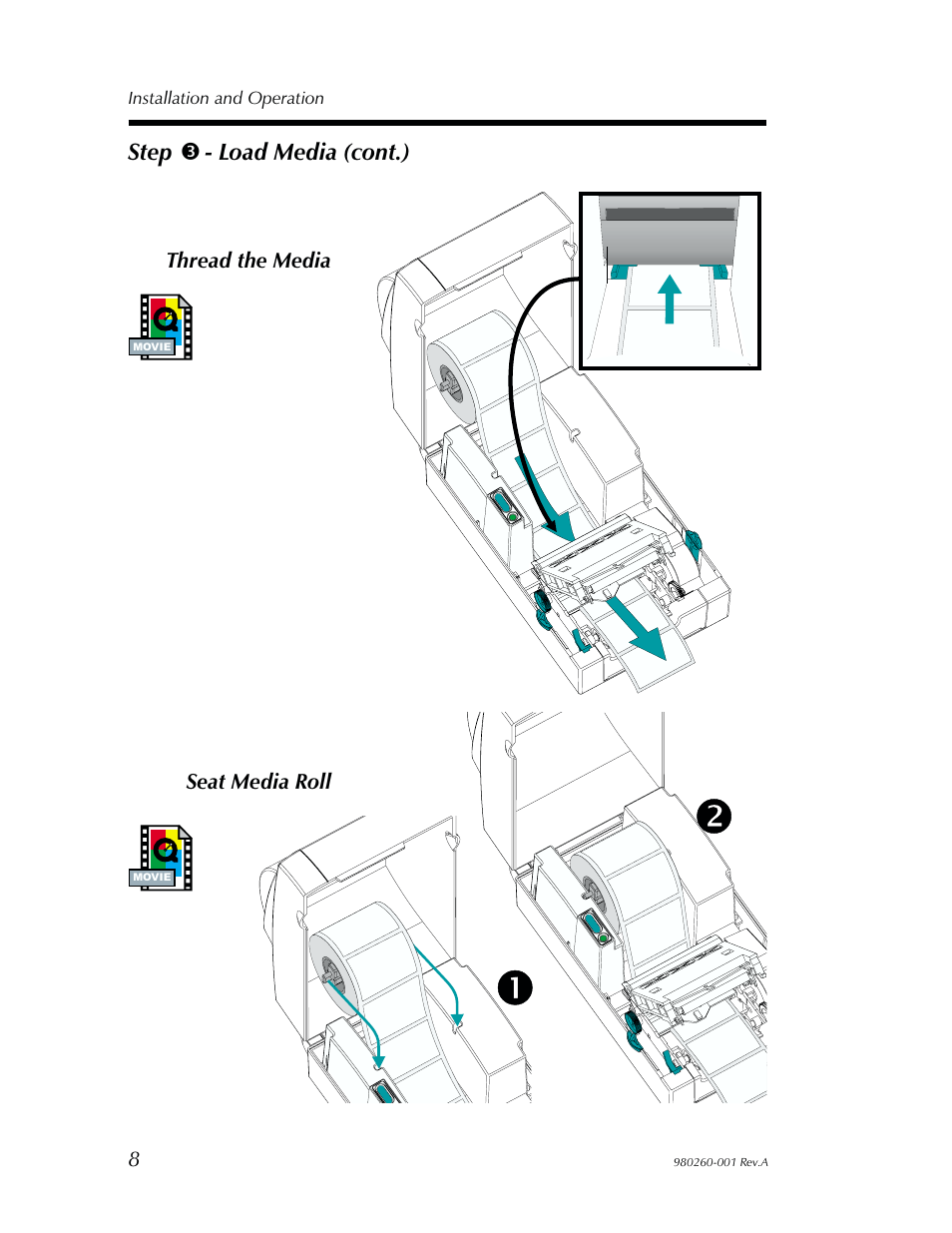 Installation and Operation

Step ❸ - Load Media (cont.)

Thread the Media

MOVIE

Seat Media Roll

MOVIE

❷

❶

8

980260-001 Rev.A