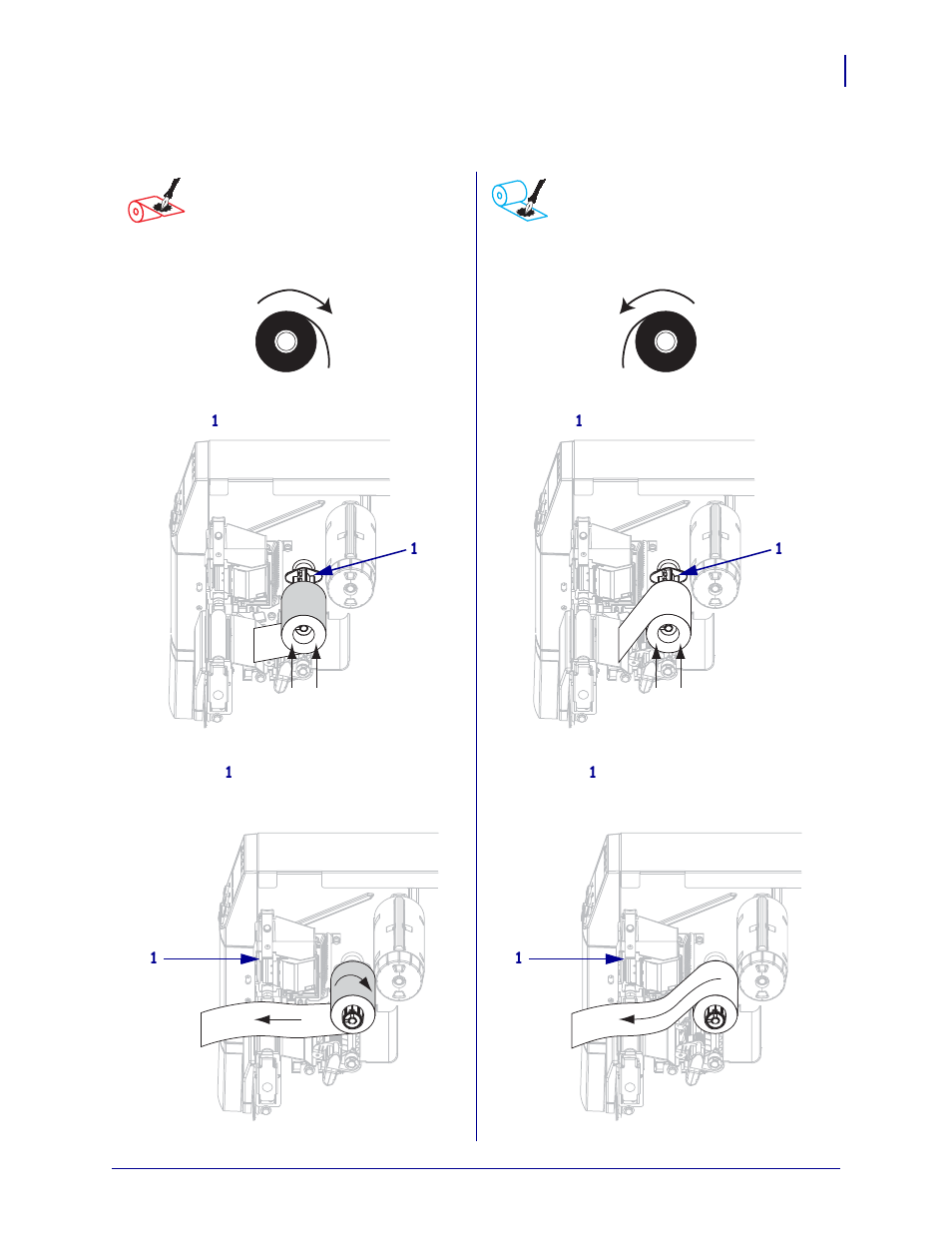 1

1

1

1

1

1

1

1