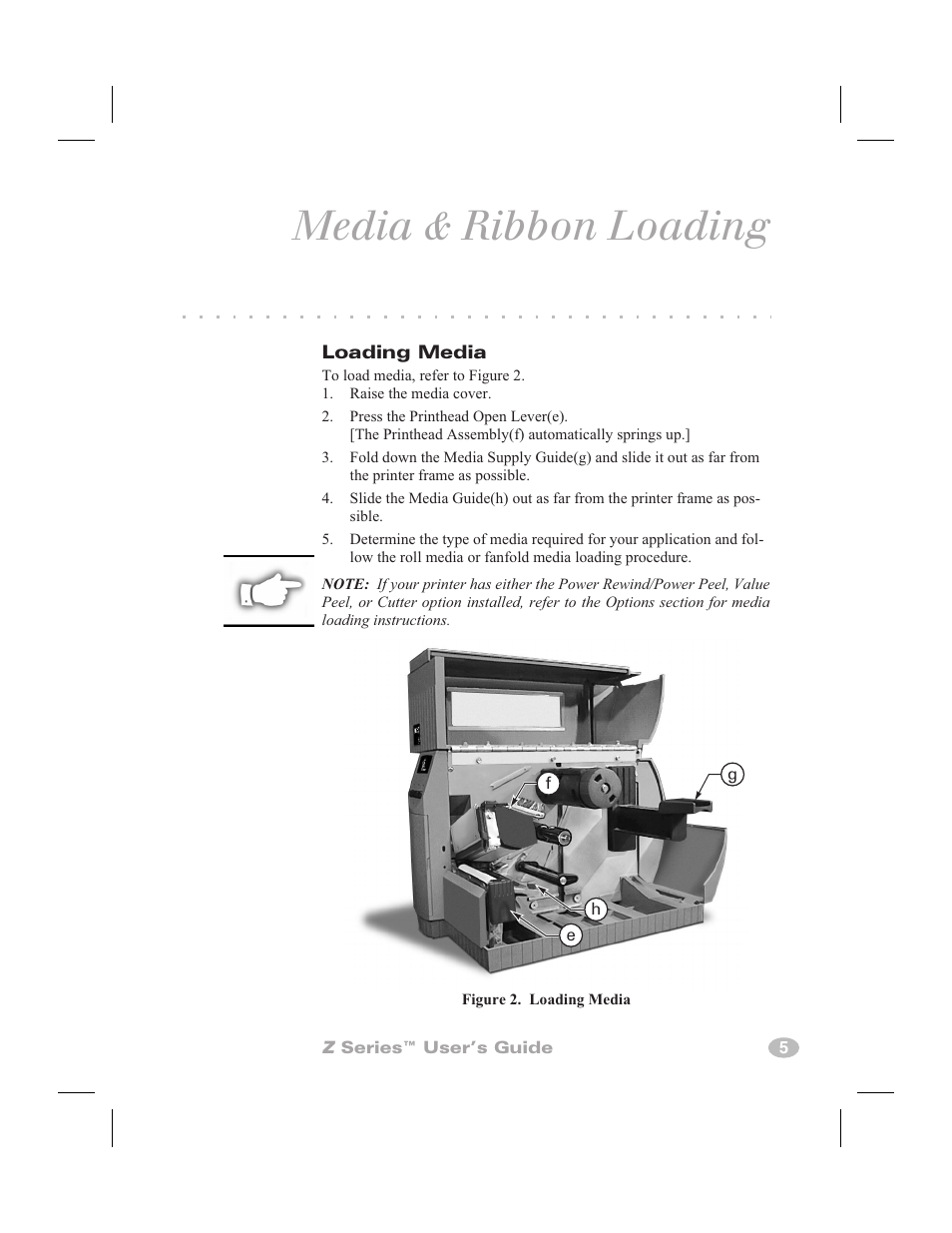 Media & Ribbon Loading

Loading Media

To load media, refer to Figure 2.

1. Raise the media cover.

2. Press the Printhead Open Lever(e).
[The Printhead Assembly(f) automatically springs up.]

3. Fold down the Media Supply Guide(g) and slide it out as far from the printer frame as possible.

4. Slide the Media Guide(h) out as far from the printer frame as possible.

5. Determine the type of media required for your application and follow the roll media or fanfold media loading procedure.

NOTE: If your printer has either the Power Rewind/Power Peel, Value Peel, or Cutter option installed, refer to the Options section for media loading instructions.

f
g
h
e

Figure 2. Loading Media

Z Series™ User's Guide 5