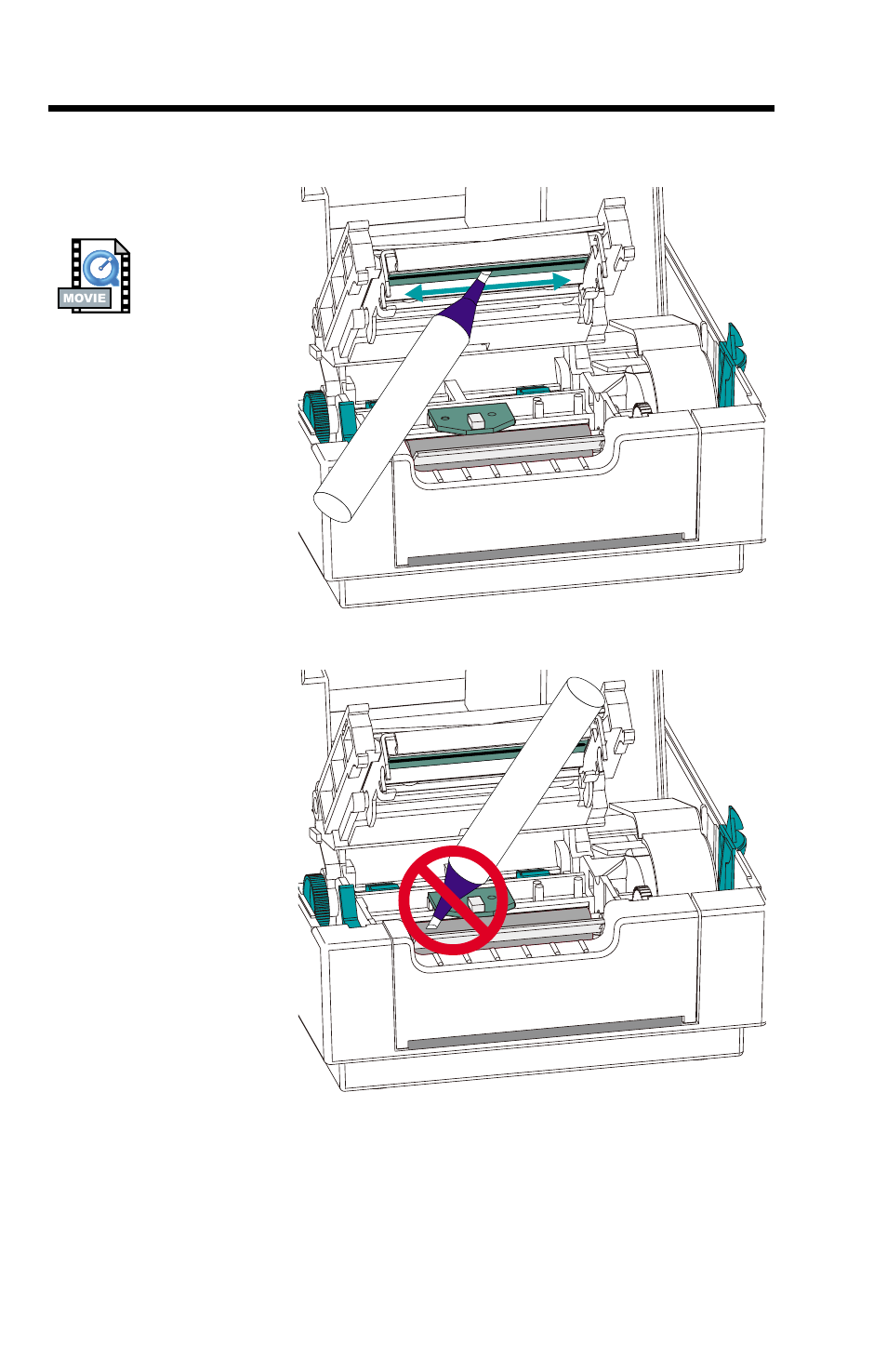 MOVIE