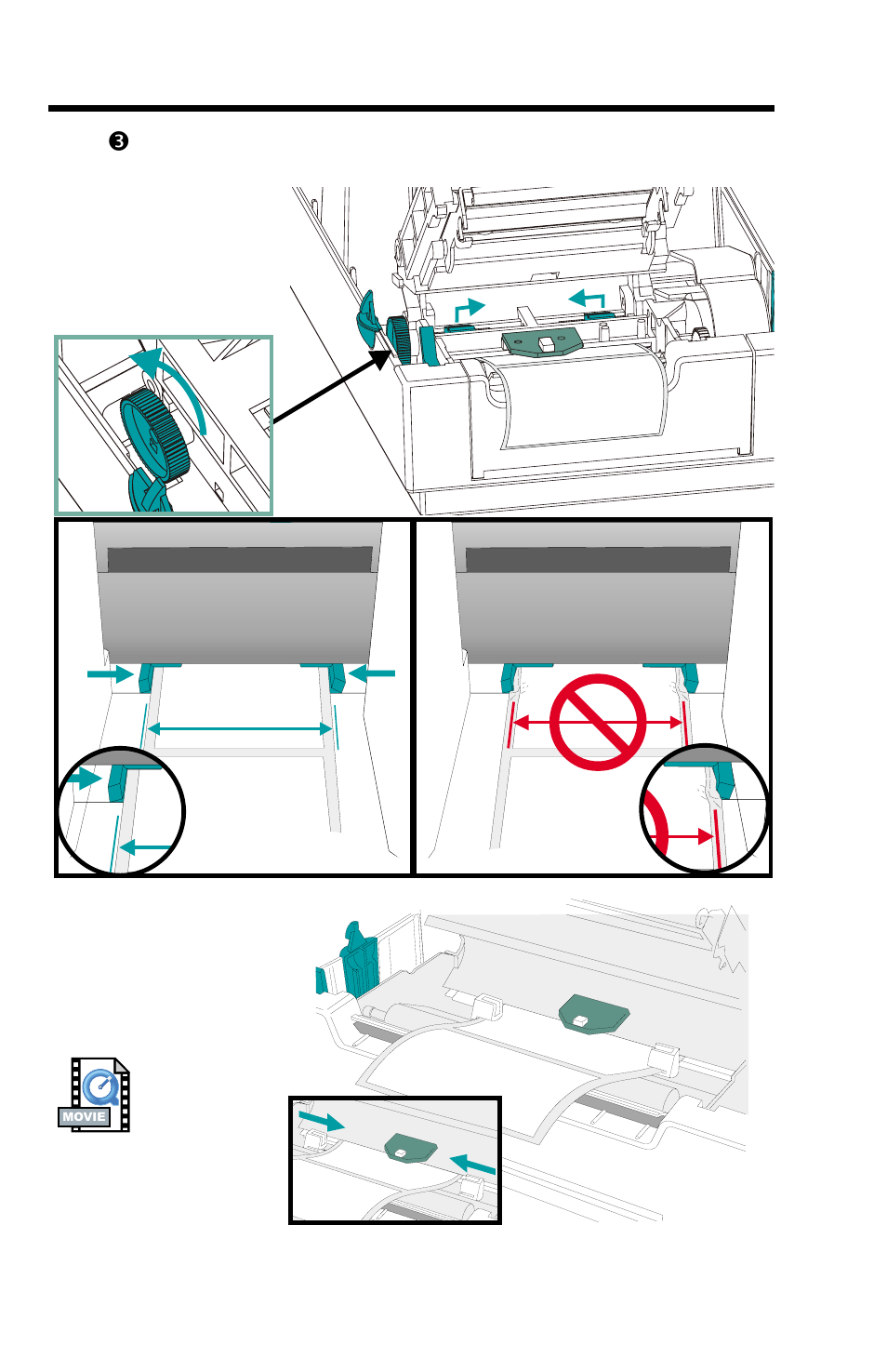 ❸

MOVIE