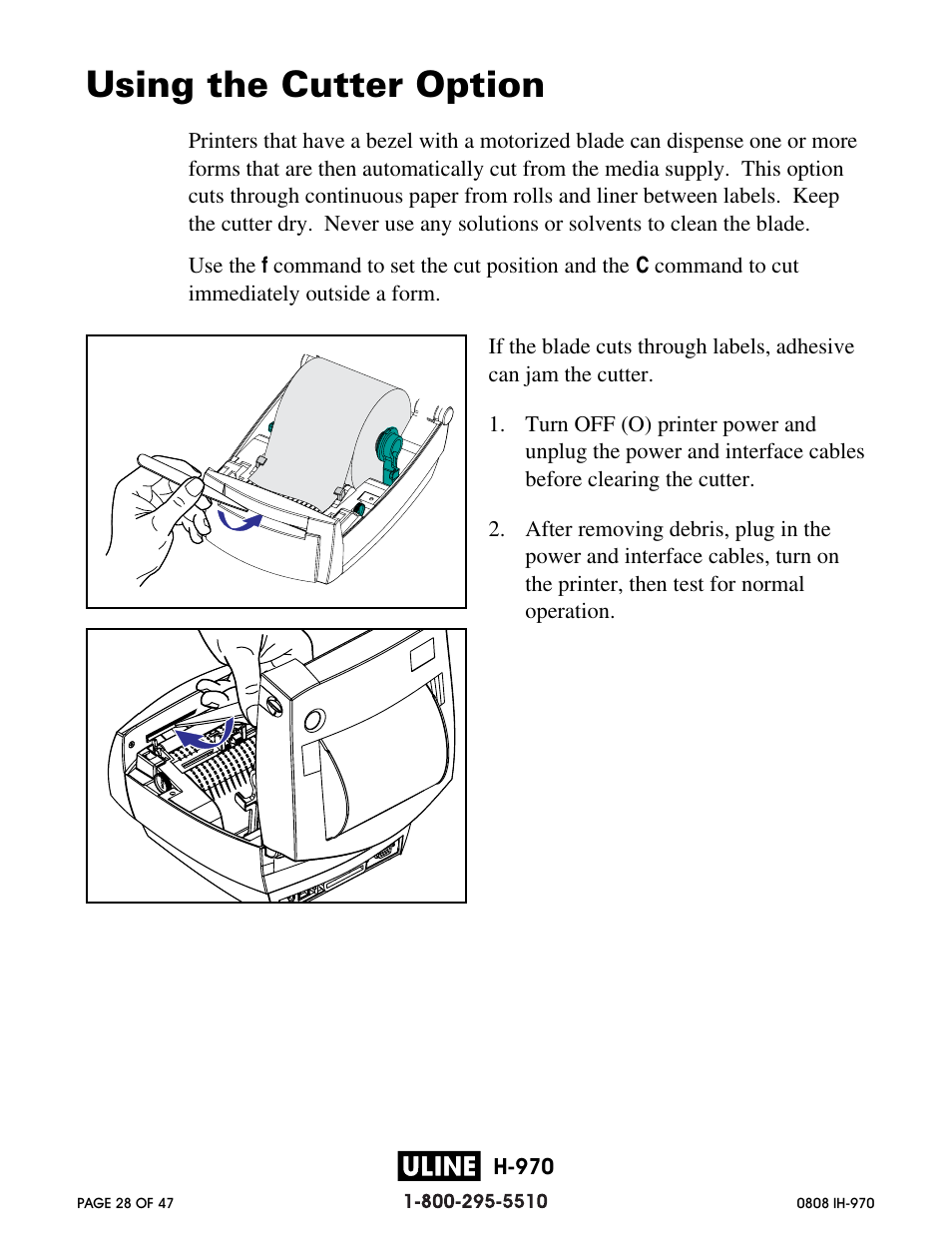 Using the Cutter Option

Printers that have a bezel with a motorized blade can dispense one or more forms that are then automatically cut from the media supply. This option cuts through continuous paper from rolls and liner between labels. Keep the cutter dry. Never use any solutions or solvents to clean the blade.

Use the f command to set the cut position and the C command to cut immediately outside a form.

If the blade cuts through labels, adhesive can jam the cutter.

1. Turn OFF (O) printer power and unplug the power and interface cables before clearing the cutter.

2. After removing debris, plug in the power and interface cables, turn on the printer, then test for normal operation.

ULINE H-970

PAGE 28 OF 47

1-800-295-5510

0808 IH-970