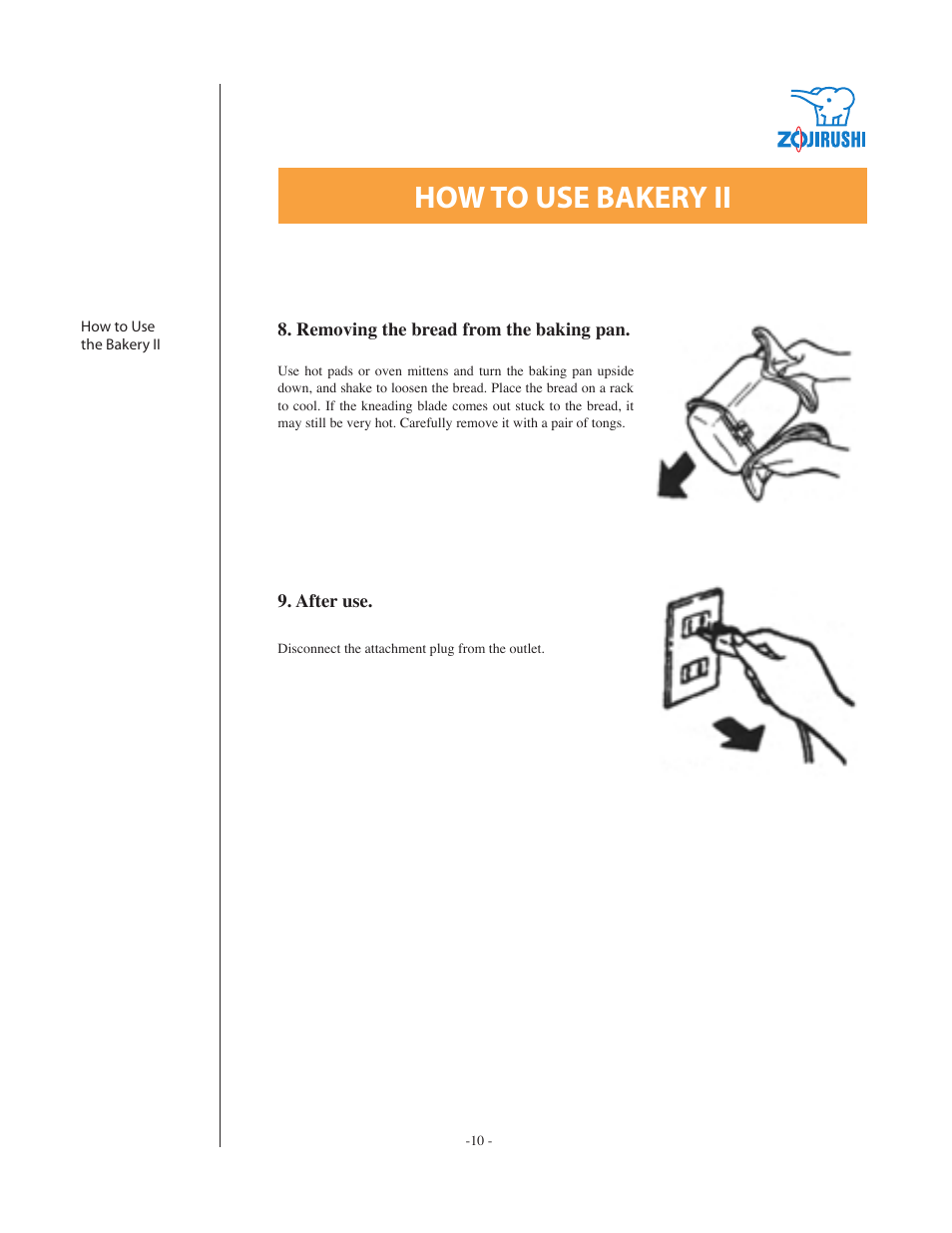 ZOJIRUSHI

HOW TO USE BAKERY II

How to Use the Bakery II

8. Removing the bread from the baking pan.

Use hot pads or oven mittens and turn the baking pan upside down, and shake to loosen the bread. Place the bread on a rack to cool. If the kneading blade comes out stuck to the bread, it may still be very hot. Carefully remove it with a pair of tongs.

9. After use.

Disconnect the attachment plug from the outlet.

-10 -