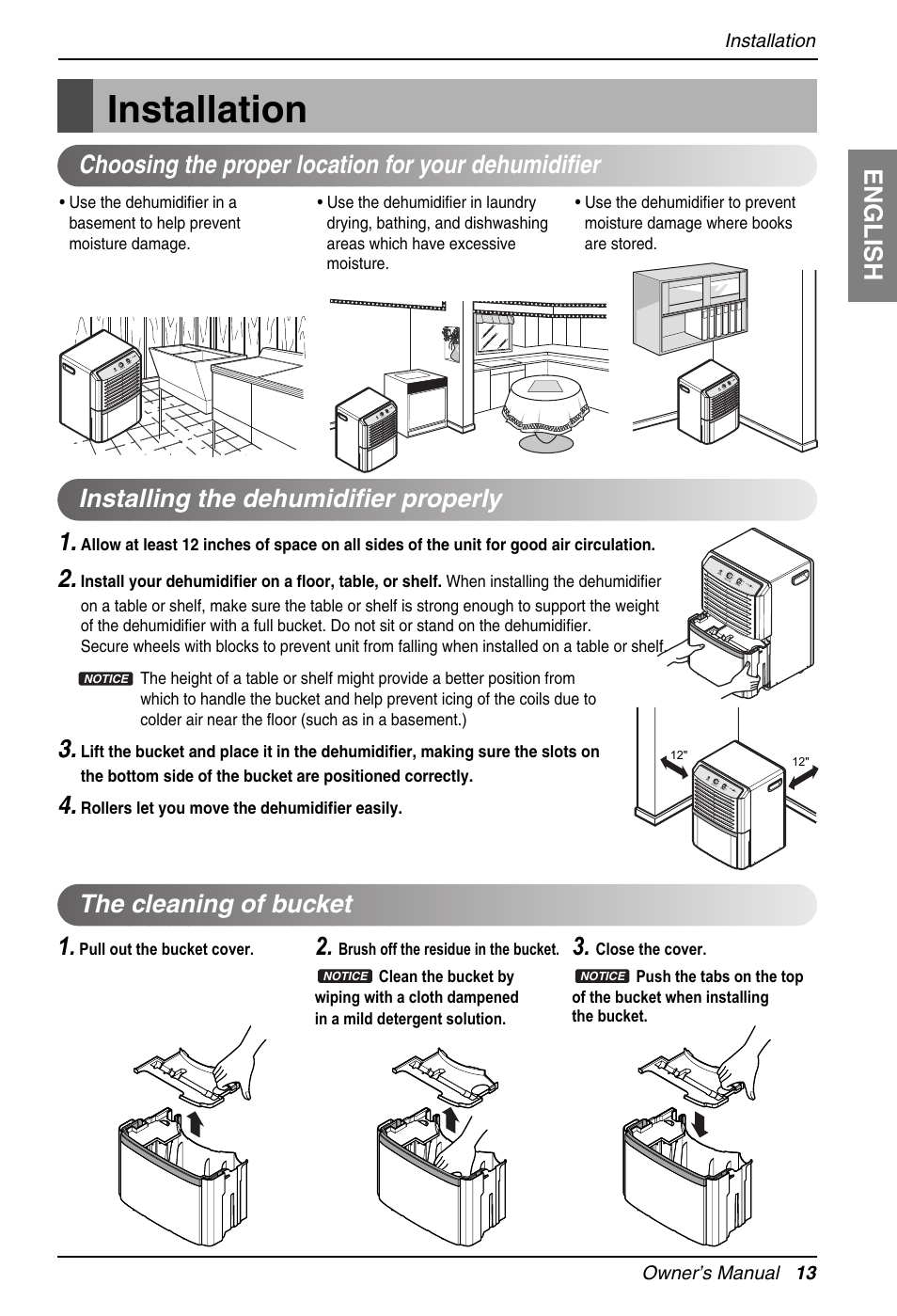 Installation

Installation

ENGLISH

Choosing the proper location for your dehumidifier

• Use the dehumidifier in a basement to help prevent moisture damage.

• Use the dehumidifier in laundry drying, bathing, and dishwashing areas which have excessive moisture.

• Use the dehumidifier to prevent moisture damage where books are stored.

Installing the dehumidifier properly

1. Allow at least 12 inches of space on all sides of the unit for good air circulation.

2. Install your dehumidifier on a floor, table, or shelf. When installing the dehumidifier on a table or shelf, make sure the table or shelf is strong enough to support the weight of the dehumidifier with a full bucket. Do not sit or stand on the dehumidifier. Secure wheels with blocks to prevent unit from falling when installed on a table or shelf.

NOTICE The height of a table or shelf might provide a better position from which to handle the bucket and help prevent icing of the coils due to colder air near the floor (such as in a basement.)

3. Lift the bucket and place it in the dehumidifier, making sure the slots on the bottom side of the bucket are positioned correctly.

4. Rollers let you move the dehumidifier easily.

12"

12"

The cleaning of bucket

1. Pull out the bucket cover.

2. Brush off the residue in the bucket.

NOTICE Clean the bucket by wiping with a cloth dampened in a mild detergent solution.

3. Close the cover.

NOTICE Push the tabs on the top of the bucket when installing the bucket.

Owner's Manual 13