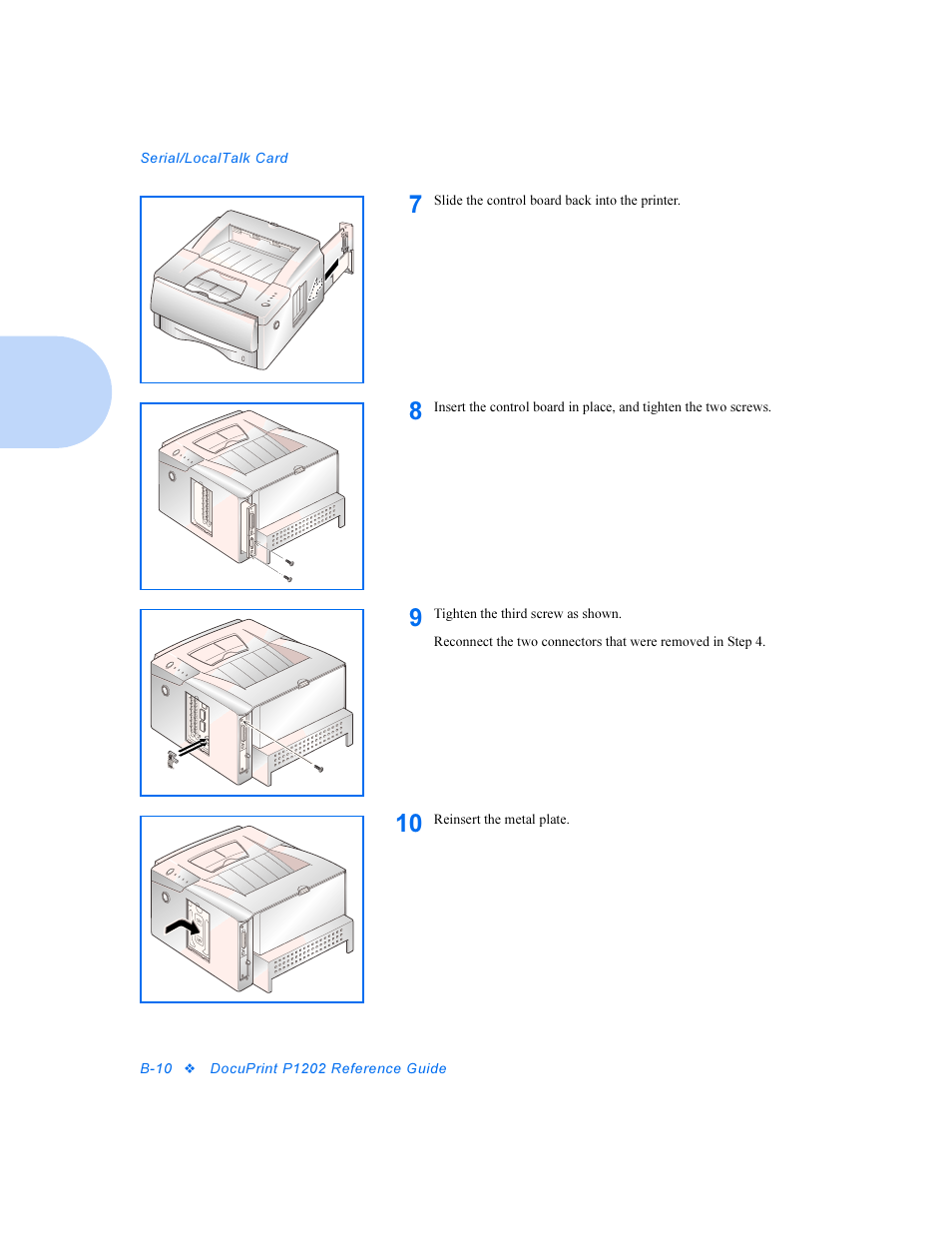 Serial/LocalTalk Card

7 Slide the control board back into the printer.

8 Insert the control board in place, and tighten the two screws.

9 Tighten the third screw as shown.

Reconnect the two connectors that were removed in Step 4.

10 Reinsert the metal plate.

B-10 ❖ DocuPrint P1202 Reference Guide