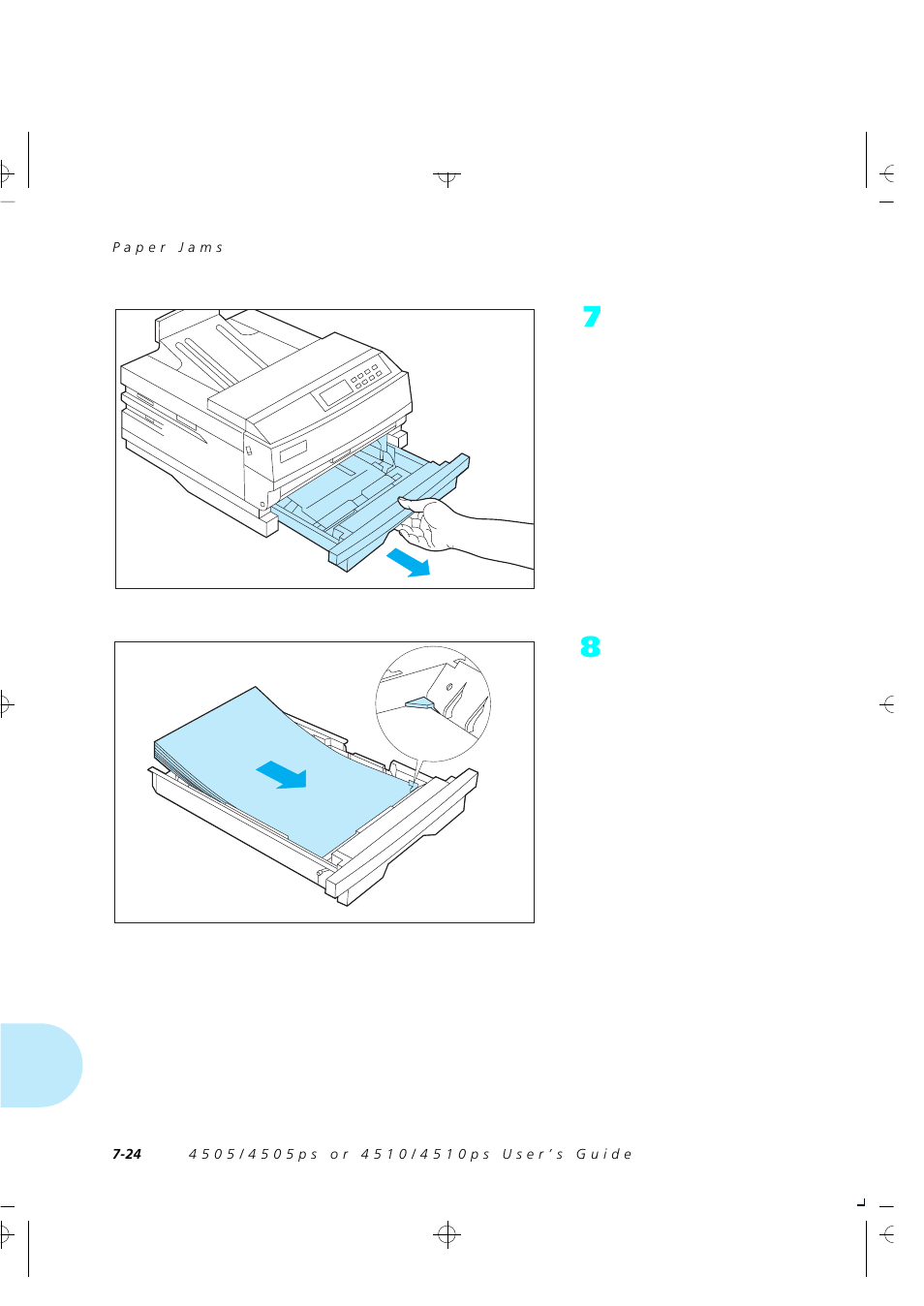 Paper Jams

7

8

7-24 4505/4505ps or 4510/4510ps User's Guide