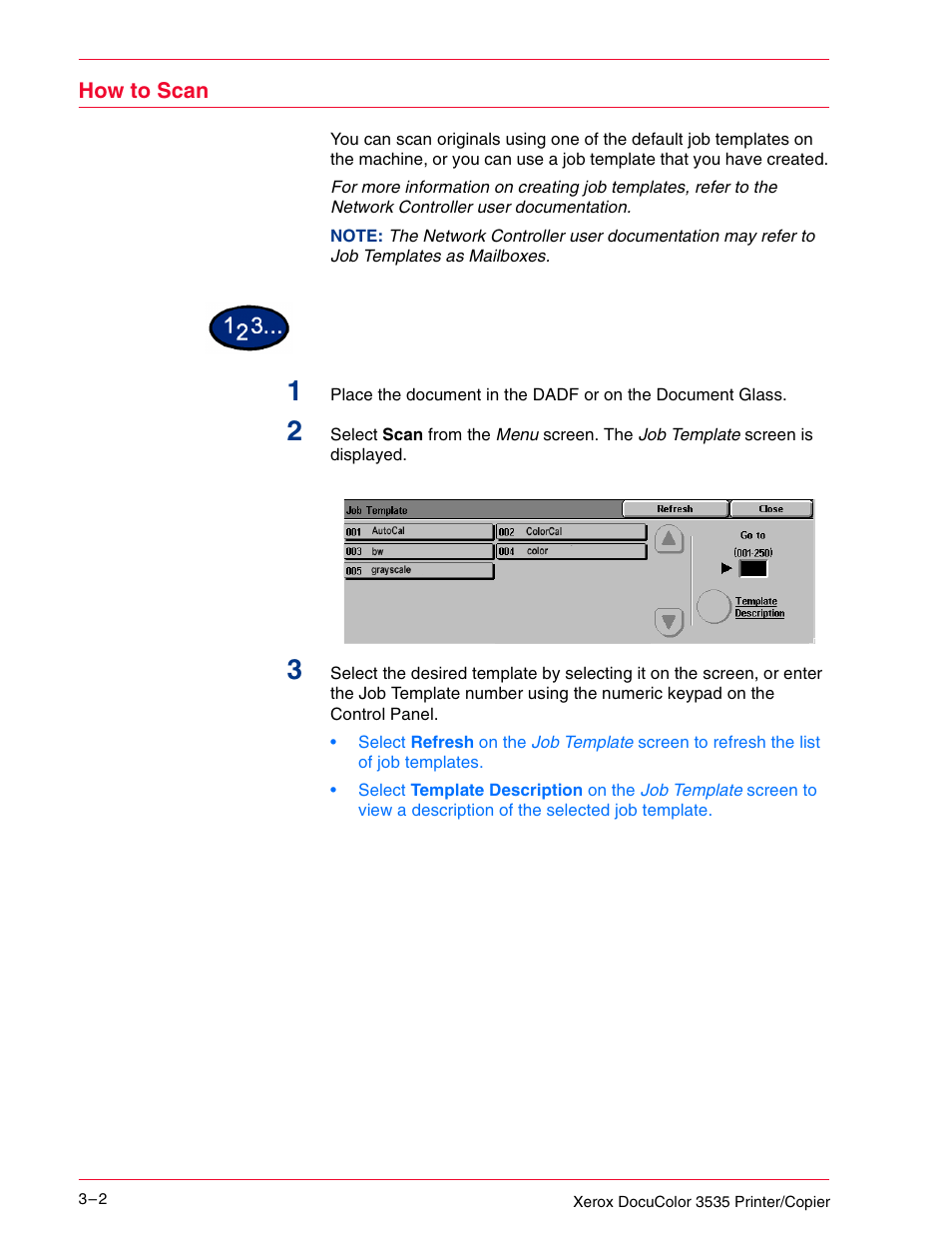 How to Scan

You can scan originals using one of the default job templates on the machine, or you can use a job template that you have created.

For more information on creating job templates, refer to the Network Controller user documentation.

NOTE: The Network Controller user documentation may refer to Job Templates as Mailboxes.

123...

1 Place the document in the DADF or on the Document Glass.

2 Select Scan from the Menu screen. The Job Template screen is displayed.

Job Template Refresh Close
001 AutoCal
002 ColorCal
003 bw
004 color
005 grayscale
Go to
(001-250)
Template Description

3 Select the desired template by selecting it on the screen, or enter the Job Template number using the numeric keypad on the Control Panel.

• Select Refresh on the Job Template screen to refresh the list of job templates.

• Select Template Description on the Job Template screen to view a description of the selected job template.

3–2

Xerox DocuColor 3535 Printer/Copier