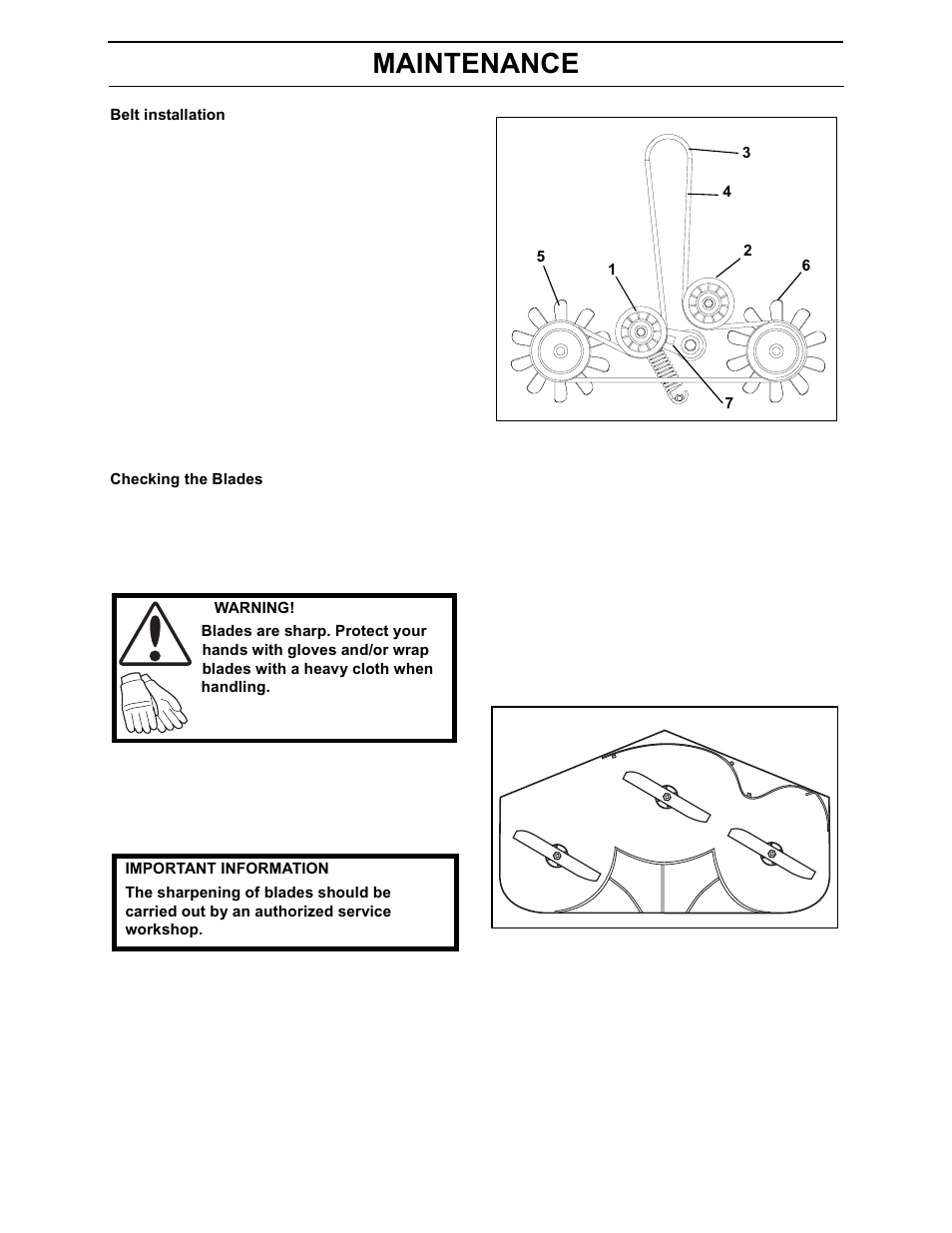 MAINTENANCE

Belt installation

3
4
2
5
1
6
7

Checking the Blades

WARNING!
Blades are sharp. Protect your hands with gloves and/or wrap blades with a heavy cloth when handling.

IMPORTANT INFORMATION
The sharpening of blades should be carried out by an authorized service workshop.