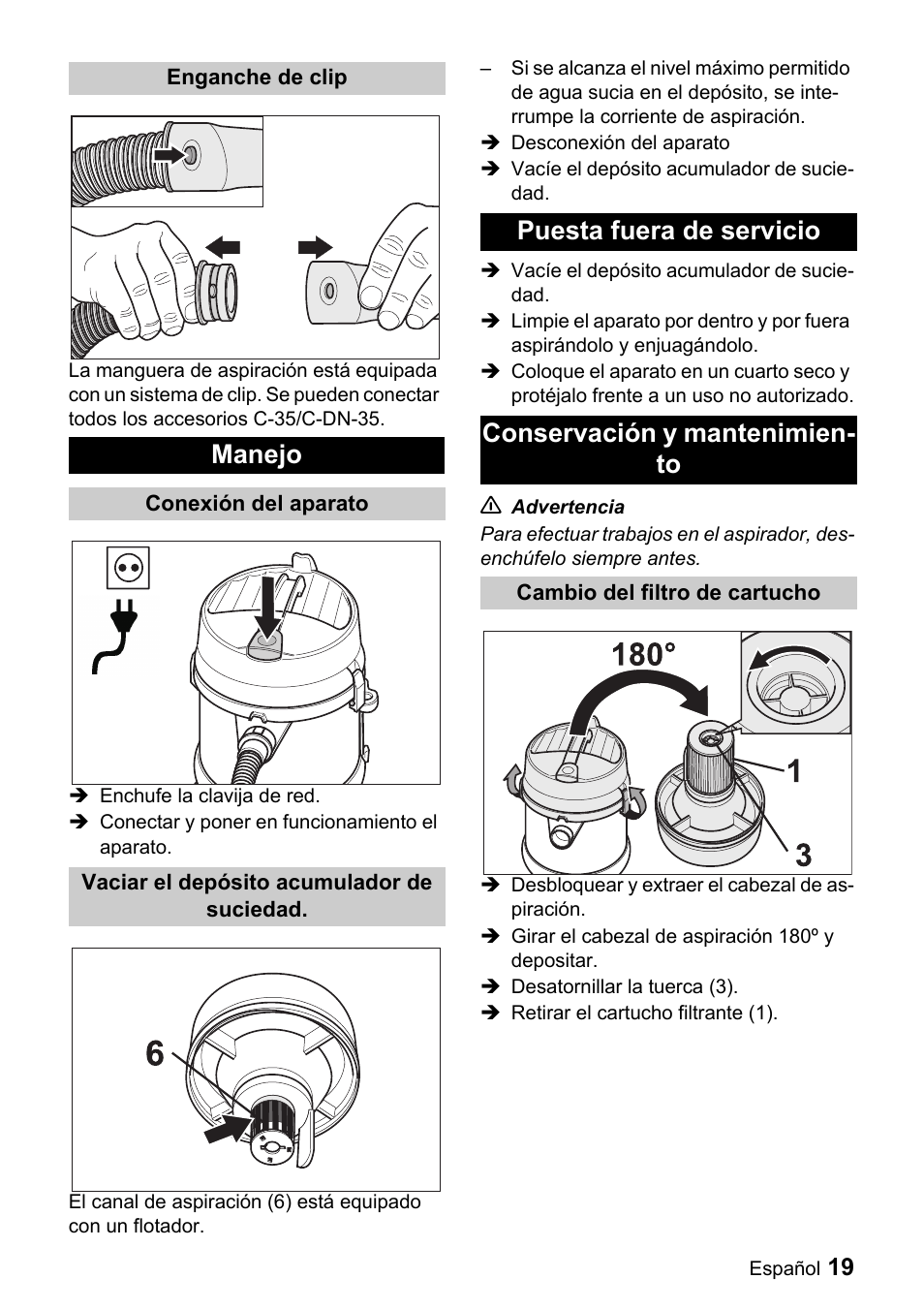 Enganche de clip

La manguera de aspiración está equipada con un sistema de clip. Se pueden conectar todos los accesorios C-35/C-DN-35.

Manejo

Conexión del aparato

➔ Enchufe la clavija de red.
➔ Conectar y poner en funcionamiento el aparato.

Vaciar el depósito acumulador de suciedad.

6

El canal de aspiración (6) está equipado con un flotador.

– Si se alcanza el nivel máximo permitido de agua sucia en el depósito, se interrumpe la corriente de aspiración.
➔ Desconexión del aparato
➔ Vacíe el depósito acumulador de suciedad.

Puesta fuera de servicio

➔ Vacíe el depósito acumulador de suciedad.
➔ Limpie el aparato por dentro y por fuera aspirándolo y enjuagándolo.
➔ Coloque el aparato en un cuarto seco y protéjalo frente a un uso no autorizado.

Conservación y mantenimiento

⚠ Advertencia
Para efectuar trabajos en el aspirador, desenchúfelo siempre antes.

Cambio del filtro de cartucho

180°
1
3

➔ Desbloquear y extraer el cabezal de aspiración.
➔ Girar el cabezal de aspiración 180º y depositar.
➔ Desatornillar la tuerca (3).
➔ Retirar el cartucho filtrante (1).

Español 19