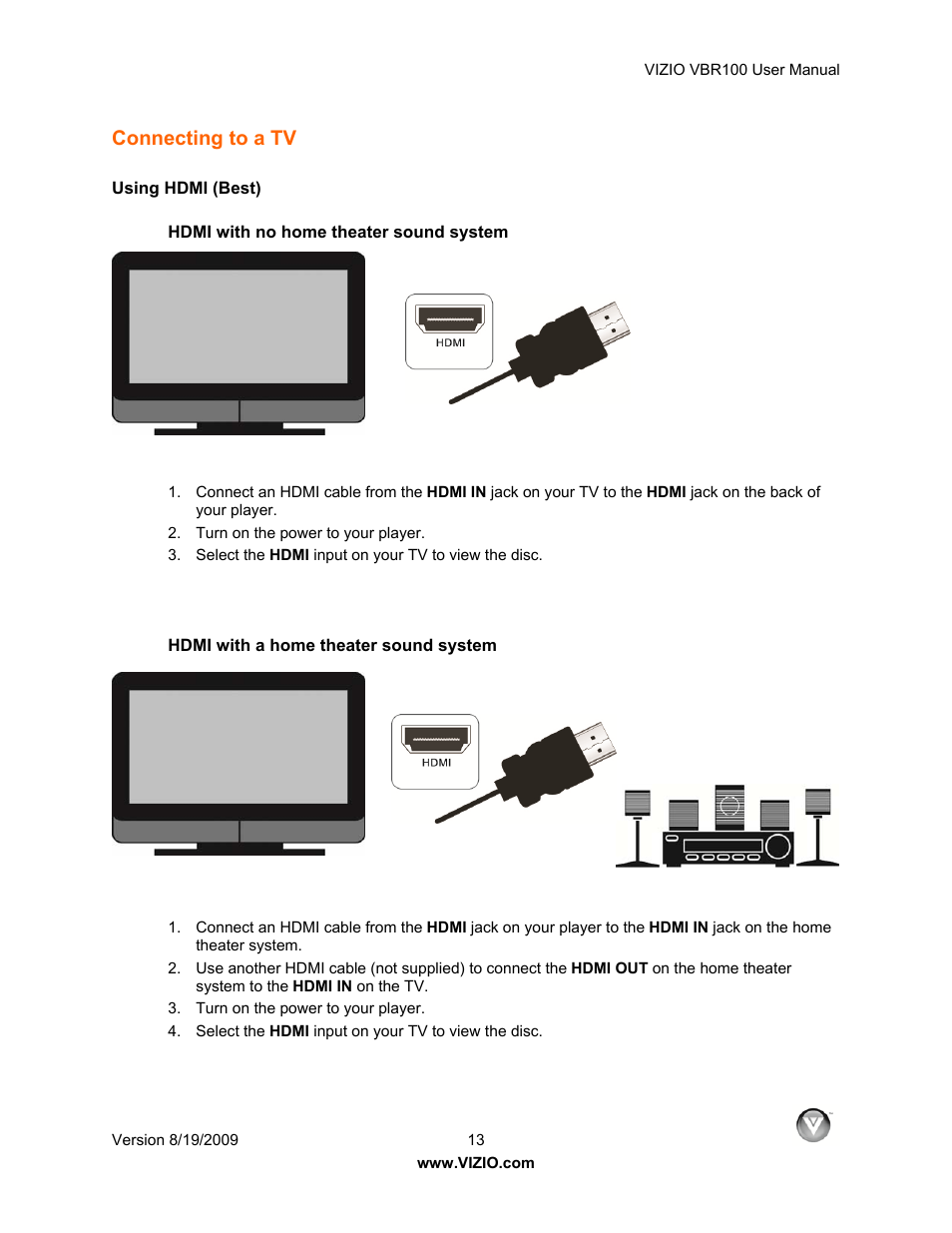 VIZIO VBR100 User Manual

Connecting to a TV

Using HDMI (Best)

HDMI with no home theater sound system

HDMI

1. Connect an HDMI cable from the HDMI IN jack on your TV to the HDMI jack on the back of your player.
2. Turn on the power to your player.
3. Select the HDMI input on your TV to view the disc.

HDMI with a home theater sound system

HDMI

1. Connect an HDMI cable from the HDMI jack on your player to the HDMI IN jack on the home theater system.
2. Use another HDMI cable (not supplied) to connect the HDMI OUT on the home theater system to the HDMI IN on the TV.
3. Turn on the power to your player.
4. Select the HDMI input on your TV to view the disc.

Version 8/19/2009 13
www.VIZIO.com