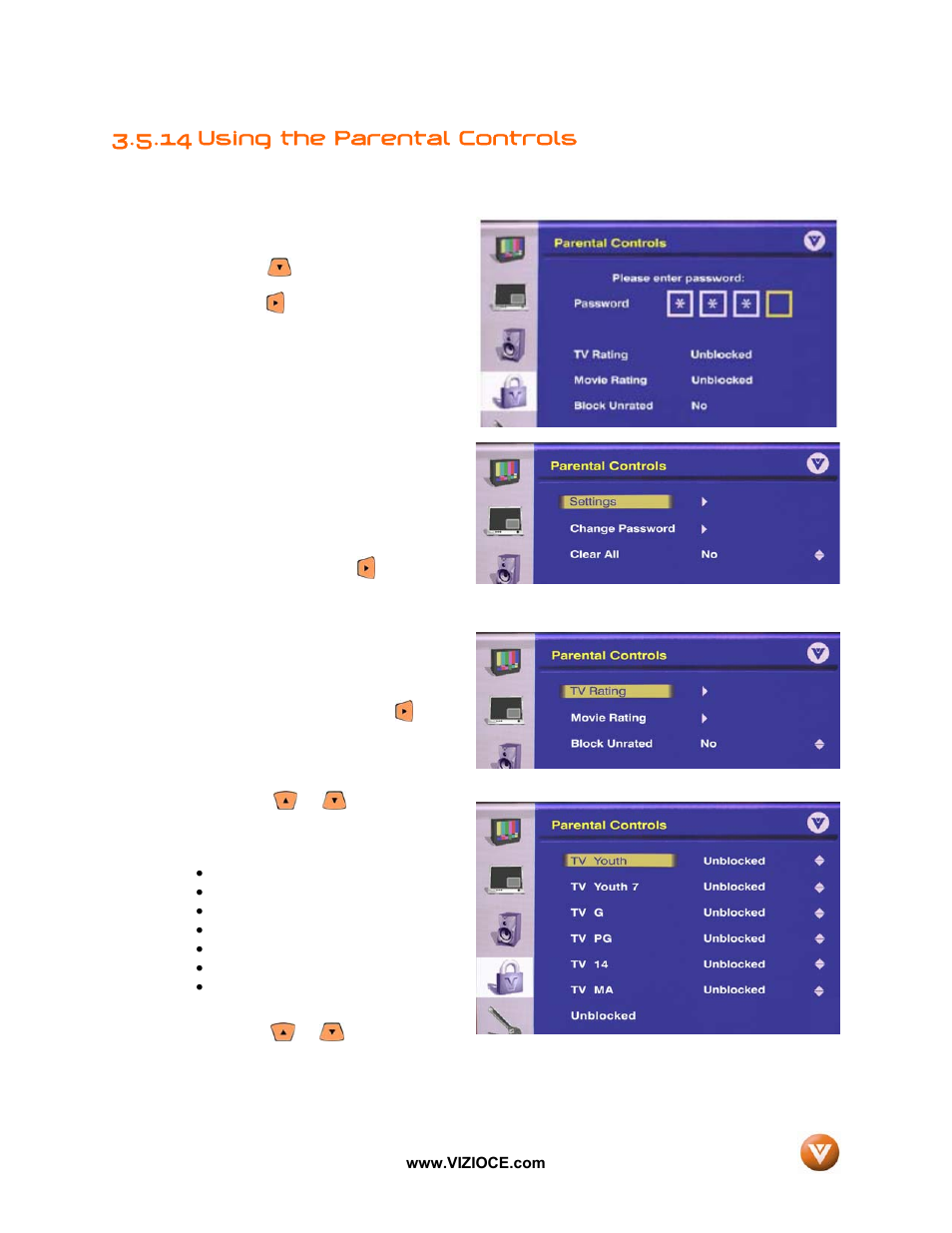 3.5.14 Using the Parental Controls

Parental Controls

Please enter password:

Password * * *

TV Rating Unblocked

Movie Rating Unblocked

Block Unrated No

Parental Controls

Settings

Change Password

Clear All No

Parental Controls

TV Rating

Movie Rating

Block Unrated No

Parental Controls

TV Youth Unblocked

TV Youth 7 Unblocked

TV G Unblocked

TV PG Unblocked

TV 14 Unblocked

TV MA Unblocked

Unblocked

www.VIZIOCE.com