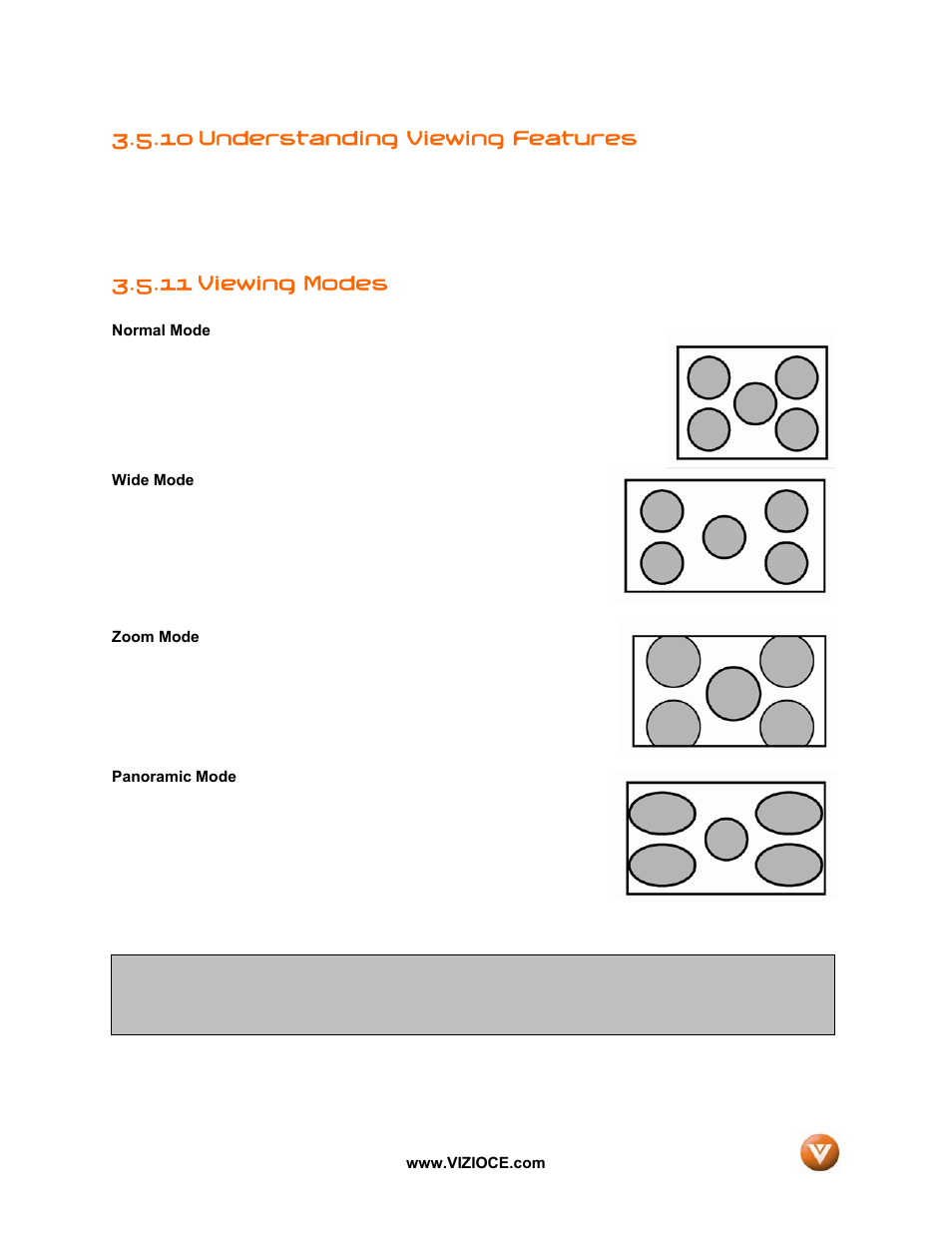 3.5.10 Understanding Viewing Features

3.5.11 Viewing Modes

Normal Mode

Wide Mode

Zoom Mode

Panoramic Mode

www.VIZIOCE.com